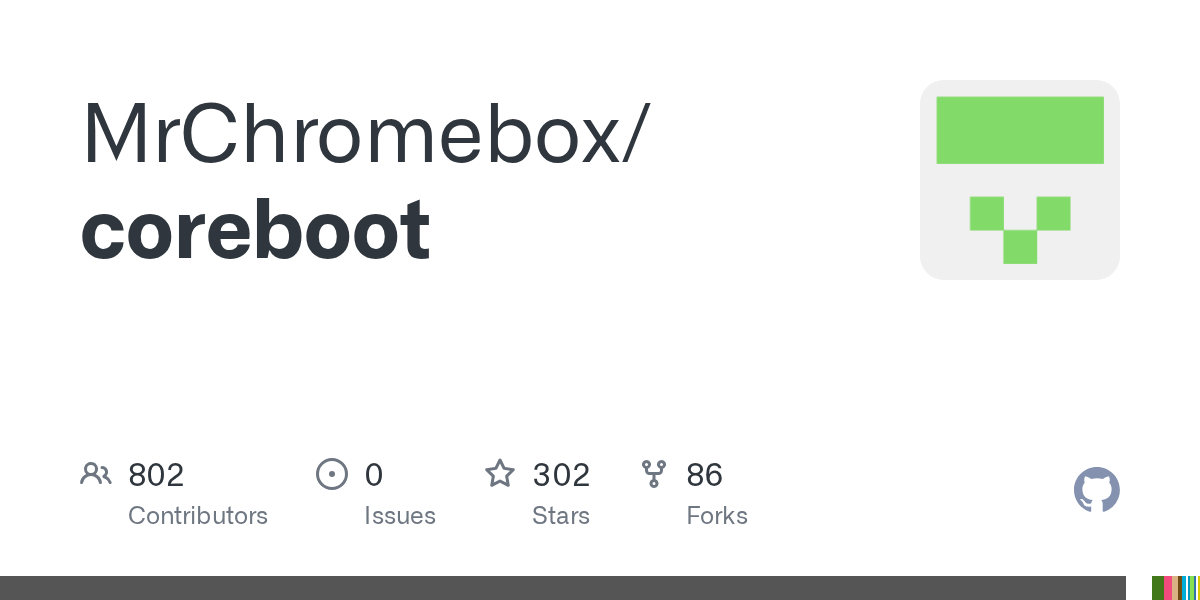 MrChromebox/
coreboot

802
Contributors

0
Issues

302
Stars

86
Forks