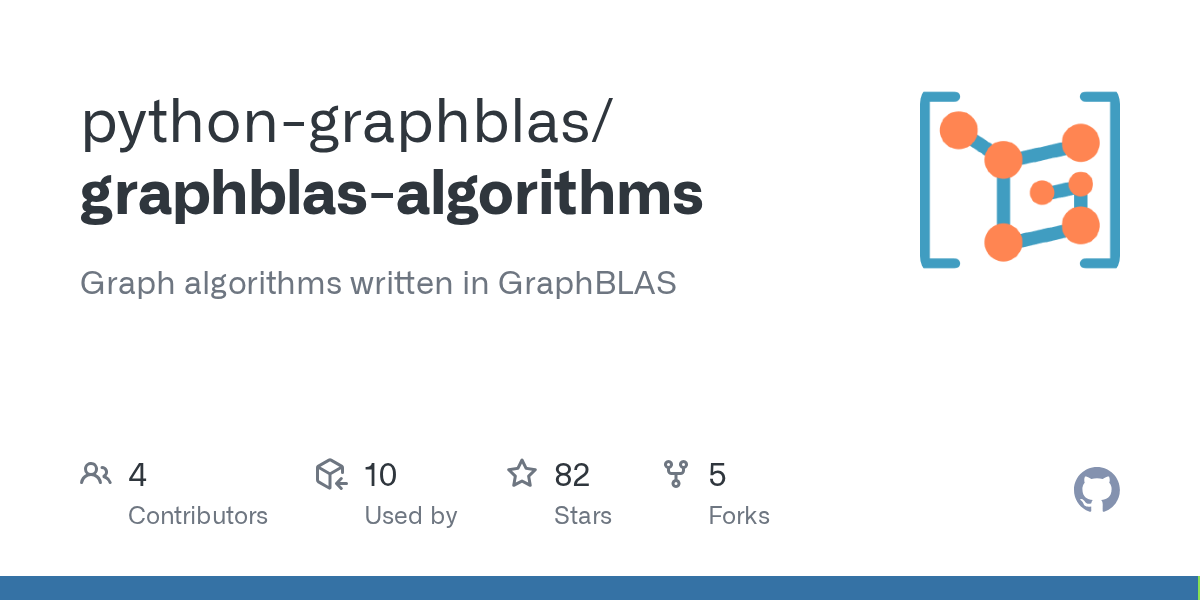 python-graphblas/
graphblas-algorithms

Graph algorithms written in GraphBLAS

4
Contributors

10
Used by

82
Stars

5
Forks