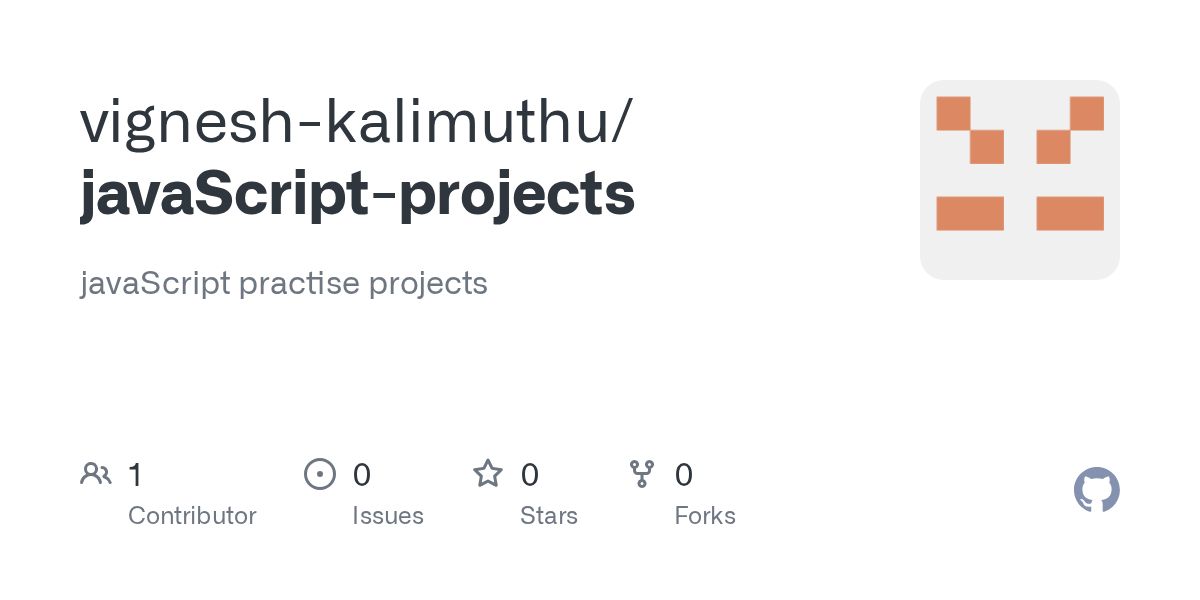 vignesh-kalimuthu/
javaScript-projects

javaScript practise projects

1
Contributor

0
Issues

0
Stars

0
Forks