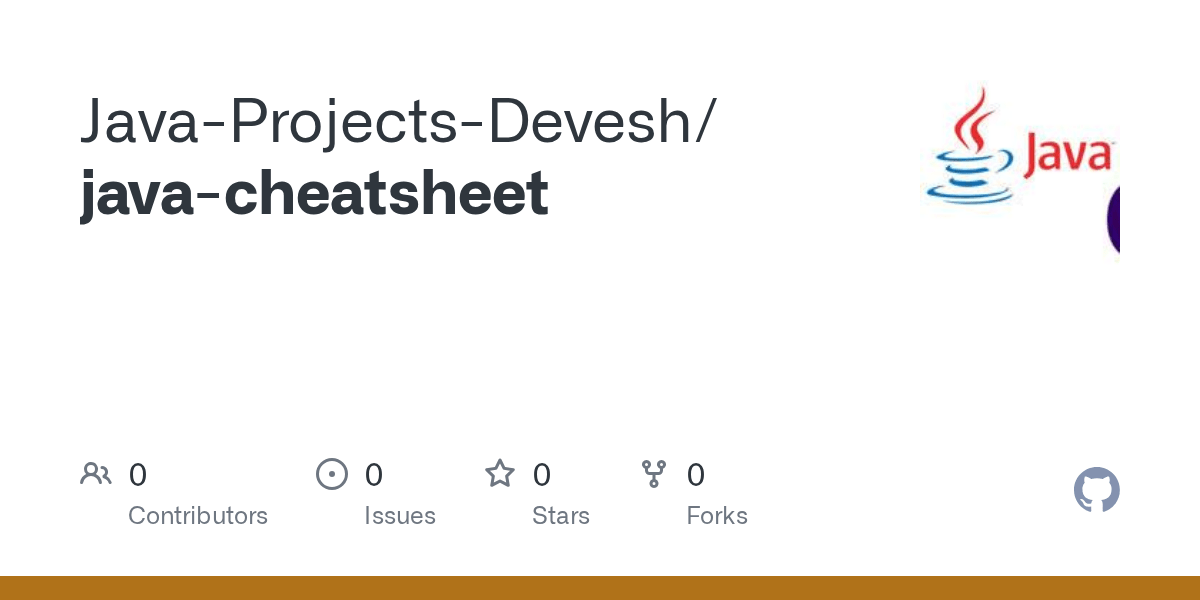 Java-Projects-Devesh/
java-cheatsheet

Java

0
Contributors

0
Issues

0
Stars

0
Forks