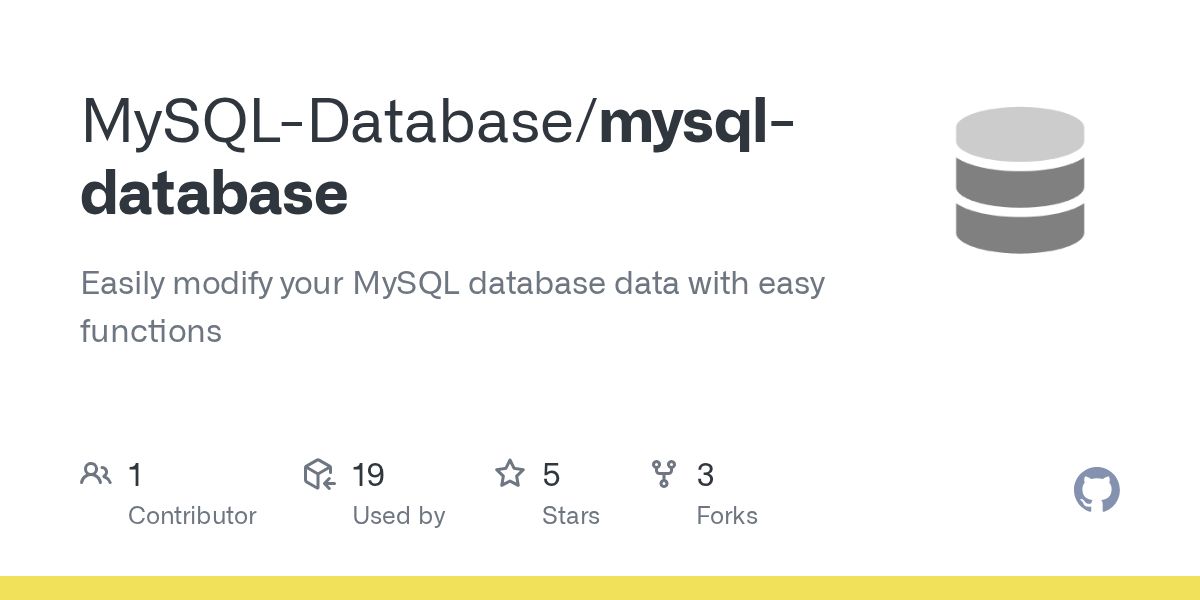 MySQL-Database/mysql-database

Easily modify your MySQL database data with easy functions

1
Contributor

19
Used by

5
Stars

3
Forks