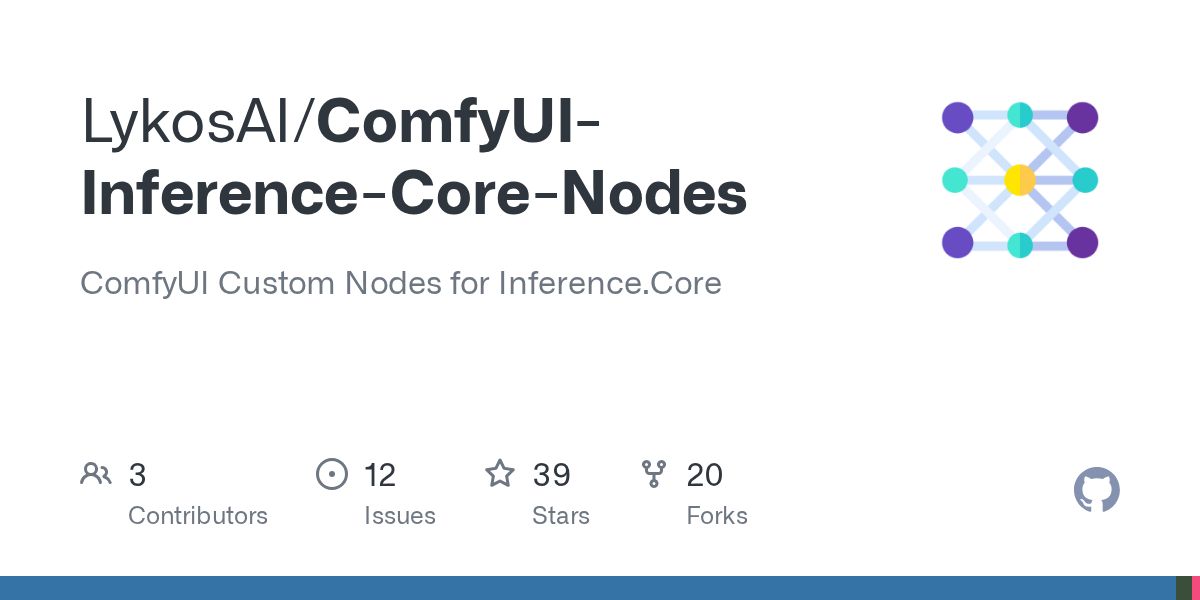 LykosAI/ComfyUI-Inference-Core-Nodes

ComfyUI Custom Nodes for Inference.Core

3
Contributors

12
Issues

39
Stars

20
Forks