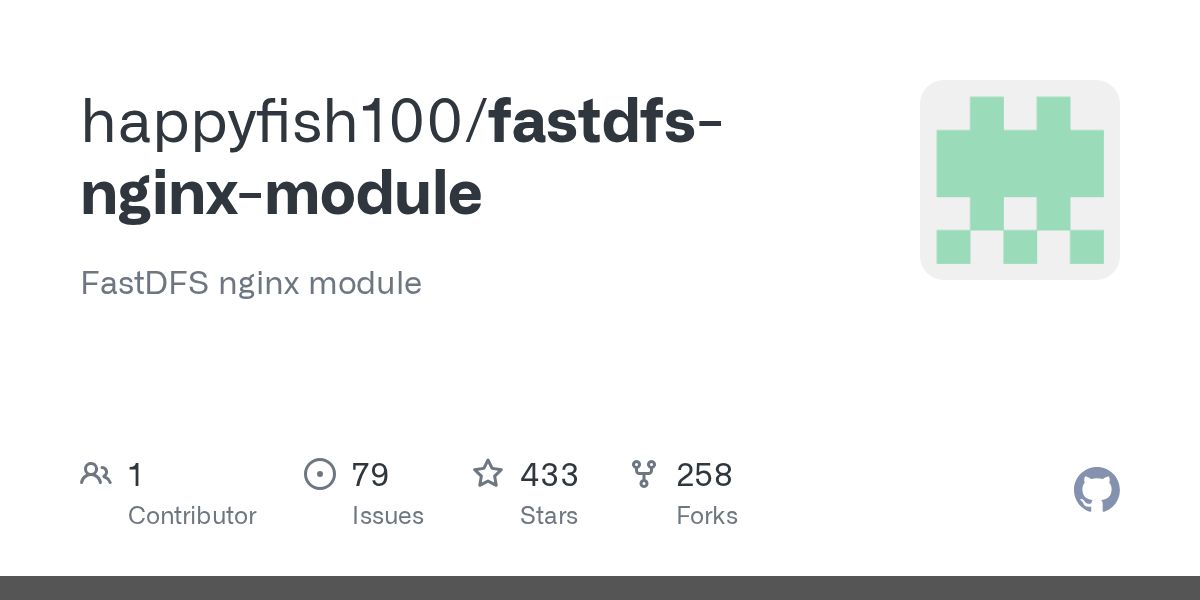 happyfish100/fastdfs-nginx-module

FastDFS nginx module

1
Contributor

79
Issues

433
Stars

258
Forks