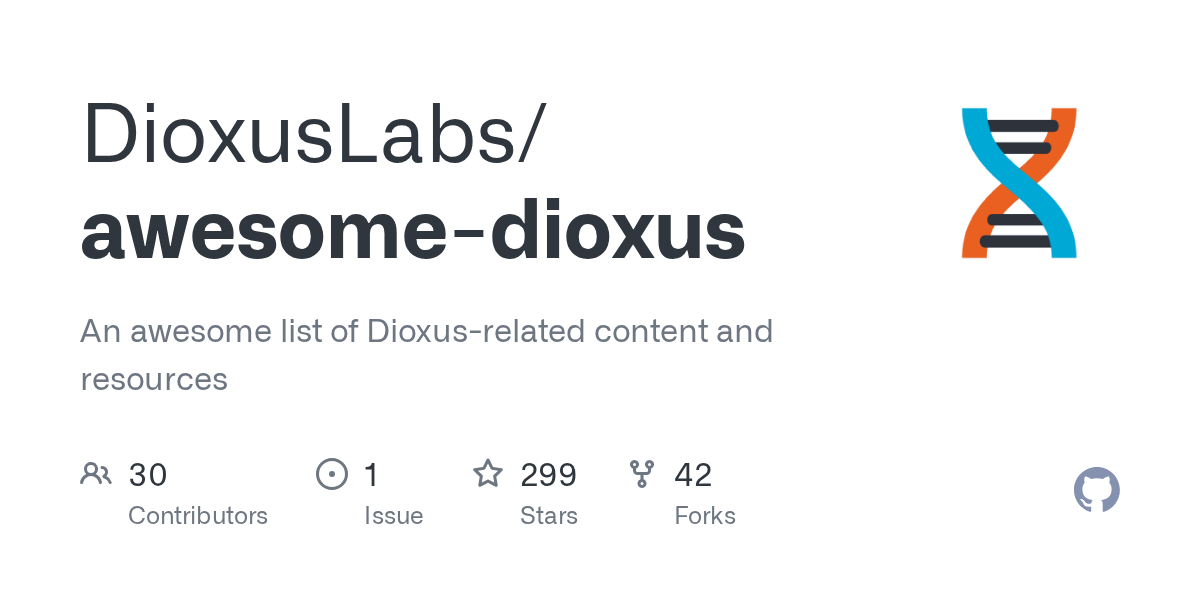 DioxusLabs/
awesome-dioxus

An awesome list of Dioxus-related content and resources

30
Contributors

1
Issue

299
Stars

42
Forks