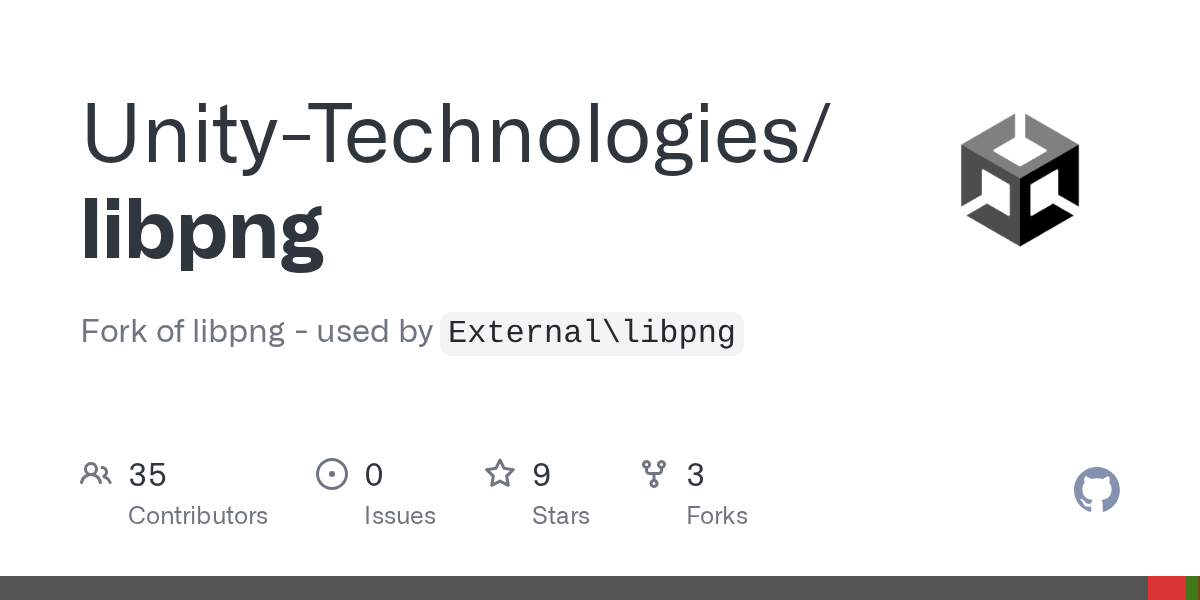 Unity-Technologies/
libpng

Fork of libpng - used by External\libpng

35
Contributors

0
Issues

9
Stars

3
Forks