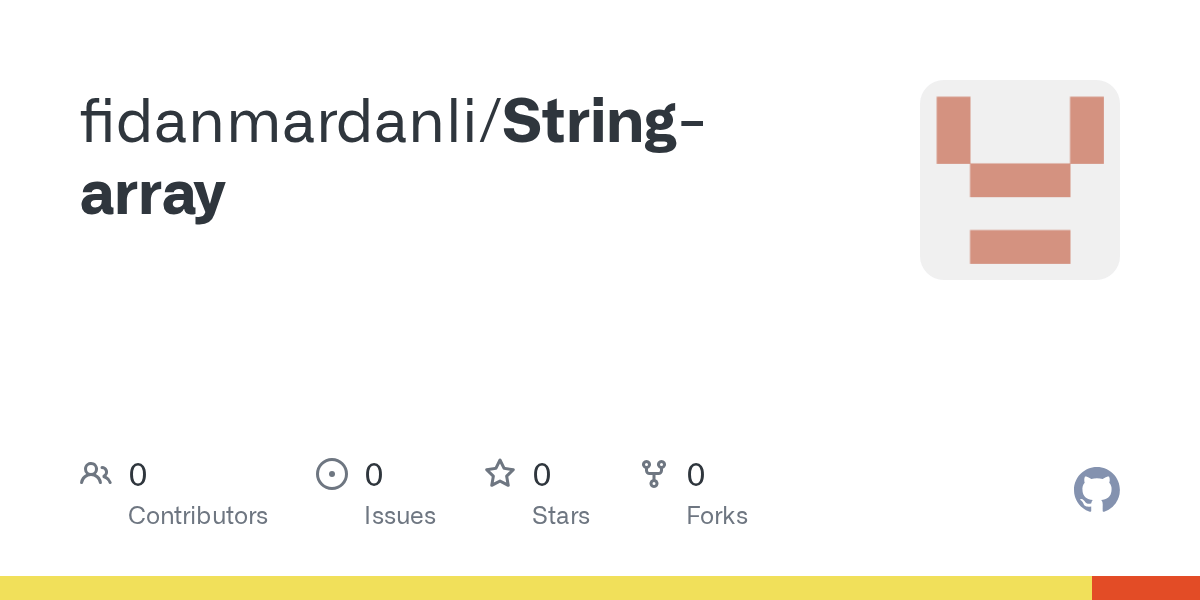 fidanmardanli/String-array

0
Contributors

0
Issues

0
Stars

0
Forks