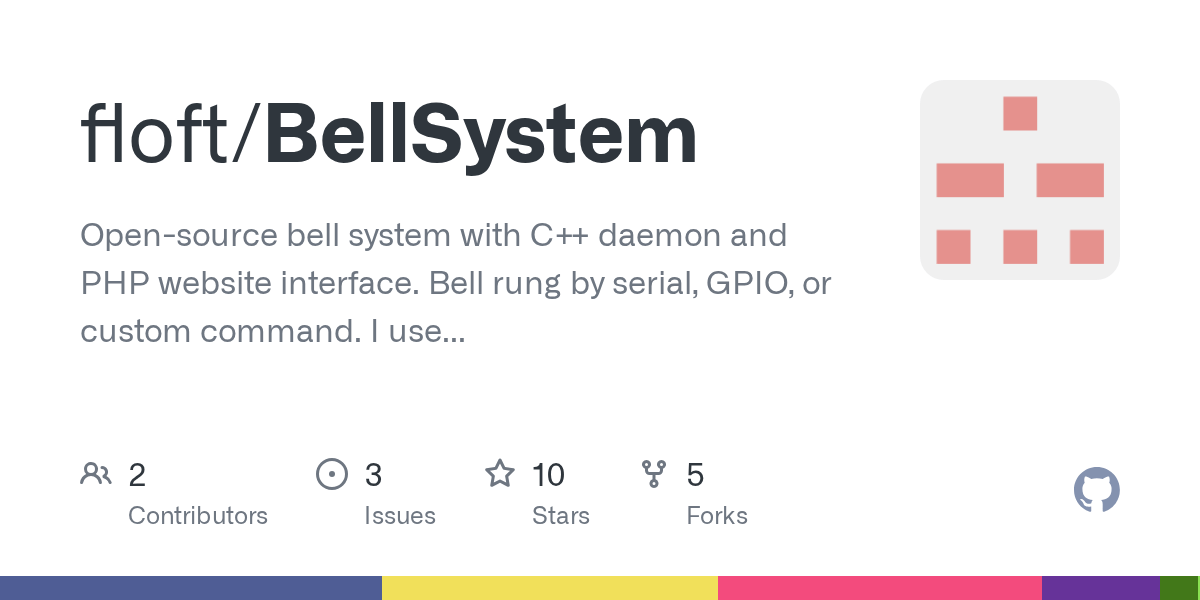 floft/BellSystem

Open-source bell system with C++ daemon and PHP website interface. Bell rung by serial, GPIO, or custom command. I use...

2
Contributors

3
Issues

10
Stars

5
Forks