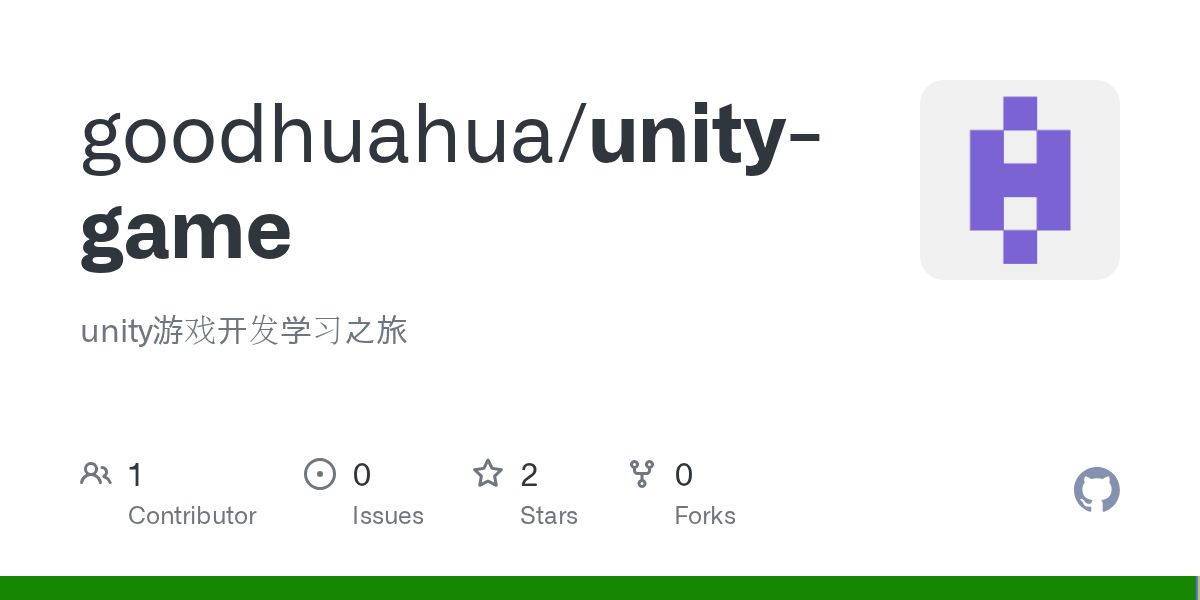 goodhuahua/unity-game

unity游戏开发学习之旅

1
Contributor

0
Issues

2
Stars

0
Forks