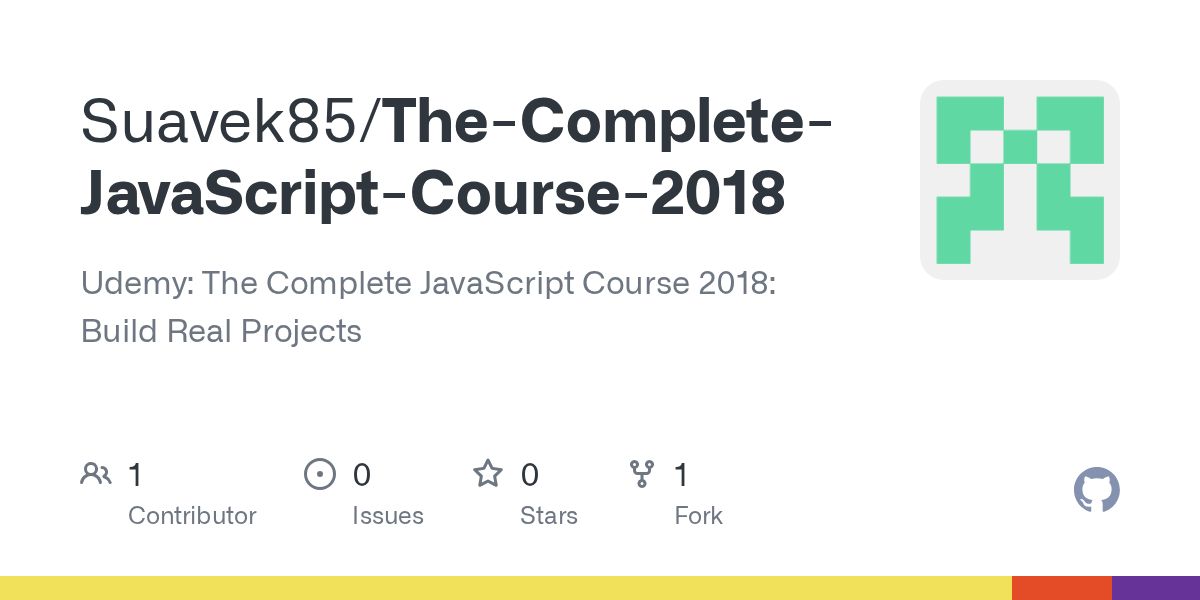 Suavek85/The-Complete-JavaScript-Course-2018

Udemy: The Complete JavaScript Course 2018: Build Real Projects

1
Contributor

0
Issues

0
Stars

1
Fork