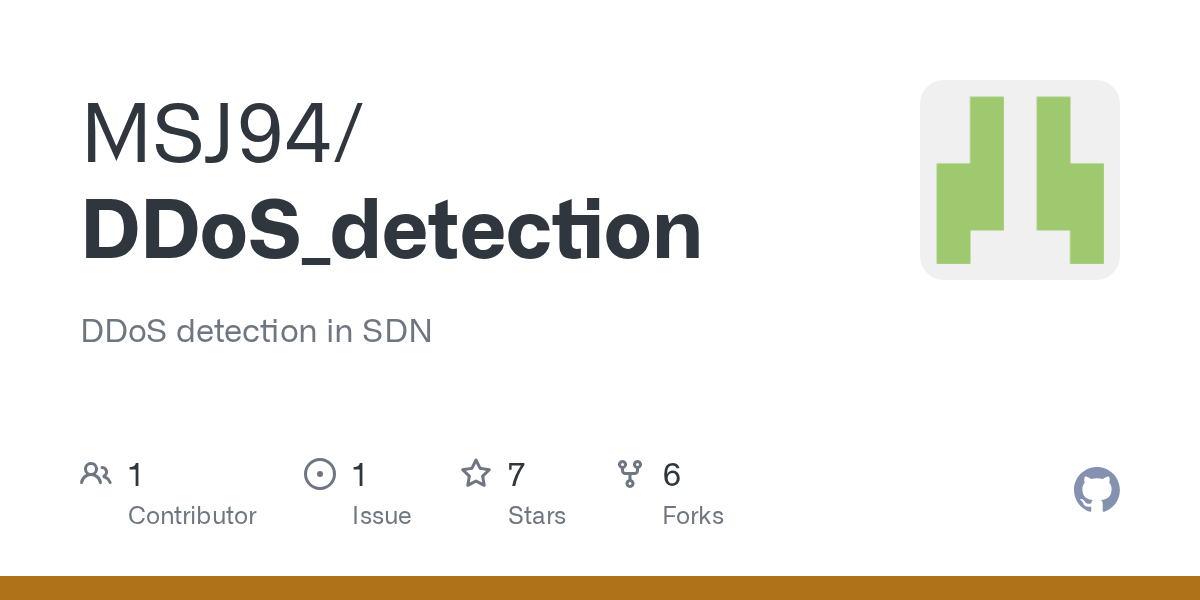 MSJ94/
DDoS_detection

DDoS detection in SDN

1
Contributor

1
Issue

7
Stars

6
Forks