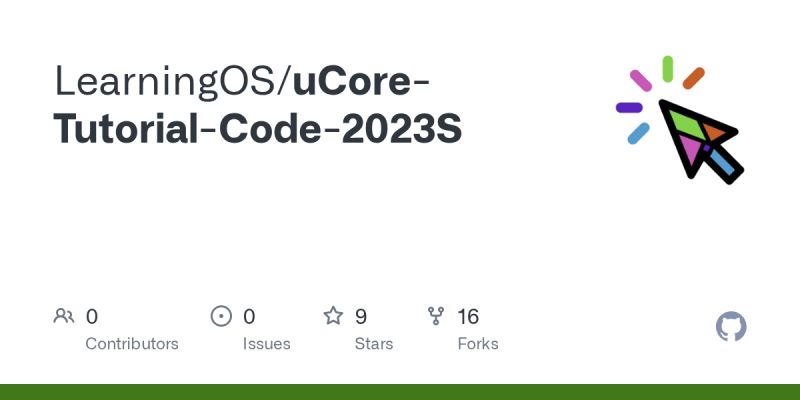 LearningOS/uCore-Tutorial-Code-2023S

0
Contributors

0
Issues

9
Stars

16
Forks