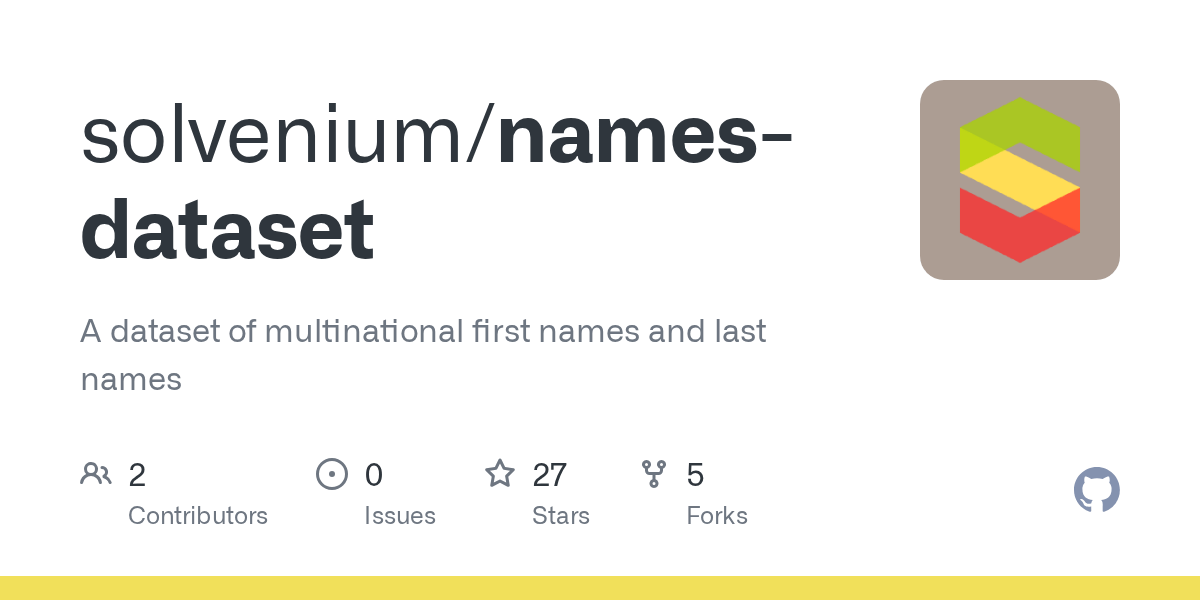 solvenium/names-dataset

A dataset of multinational first names and last names

2
Contributors

0
Issues

27
Stars

5
Forks