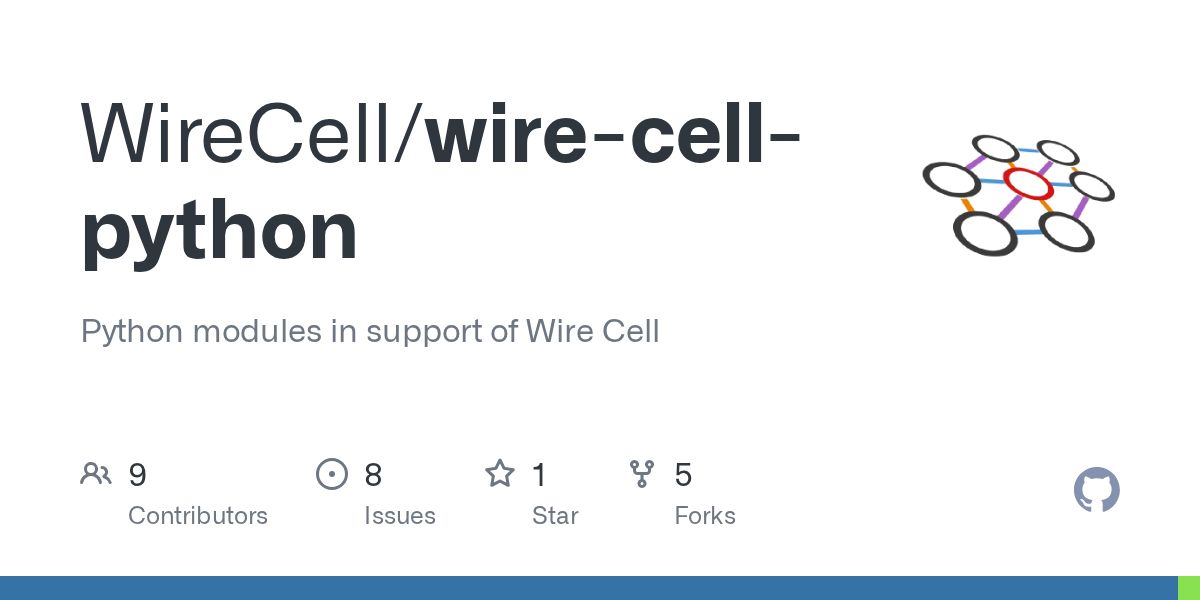 WireCell/wire-cell-python

Python modules in support of Wire Cell

9
Contributors

8
Issues

1
Star

5
Forks