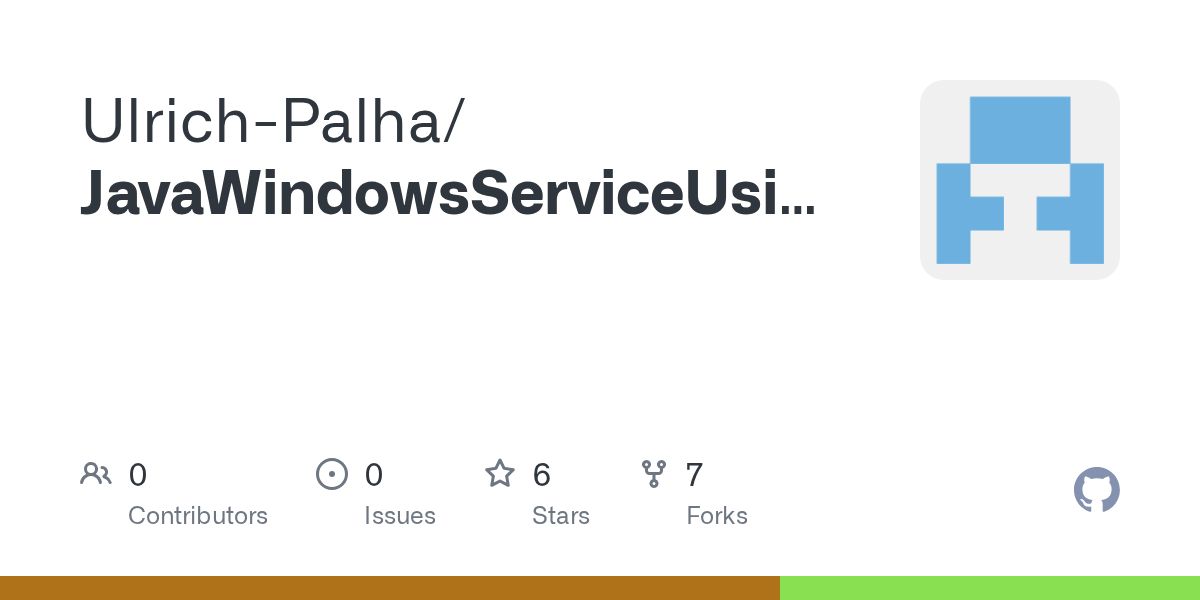 Ulrich-Palha/
JavaWindowsServiceUsi...

0
Contributors

0
Issues

6
Stars

7
Forks