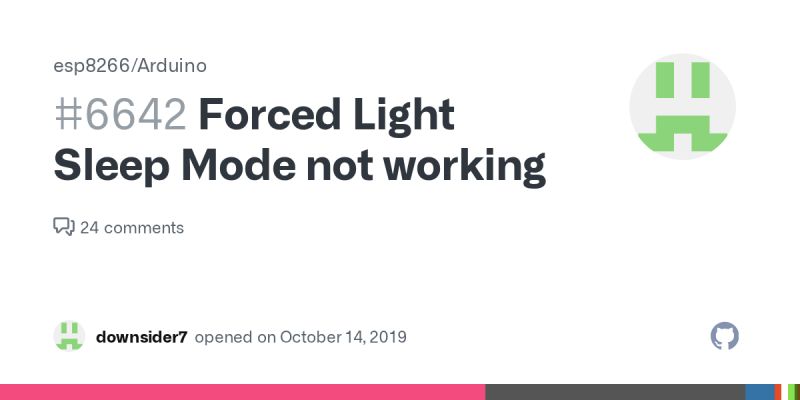 esp8266/Arduino

#6642 Forced Light Sleep Mode not working

24 comments

downsider7 opened on October 14, 2019