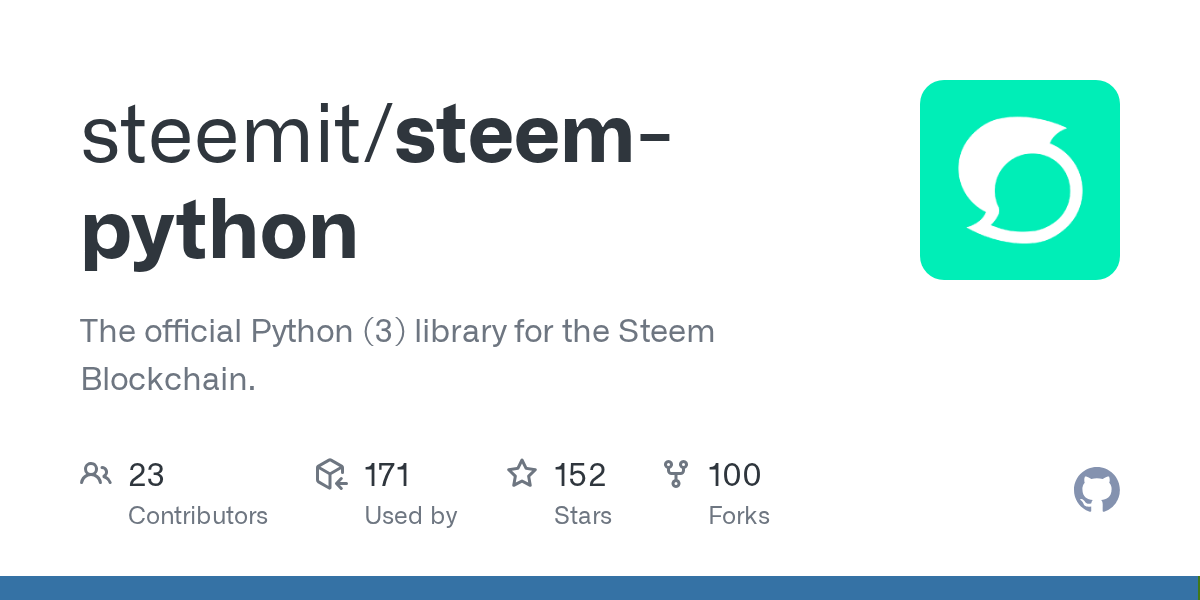 steemit/steem-python

The official Python (3) library for the Steem Blockchain.

23
Contributors

171
Used by

152
Stars

100
Forks