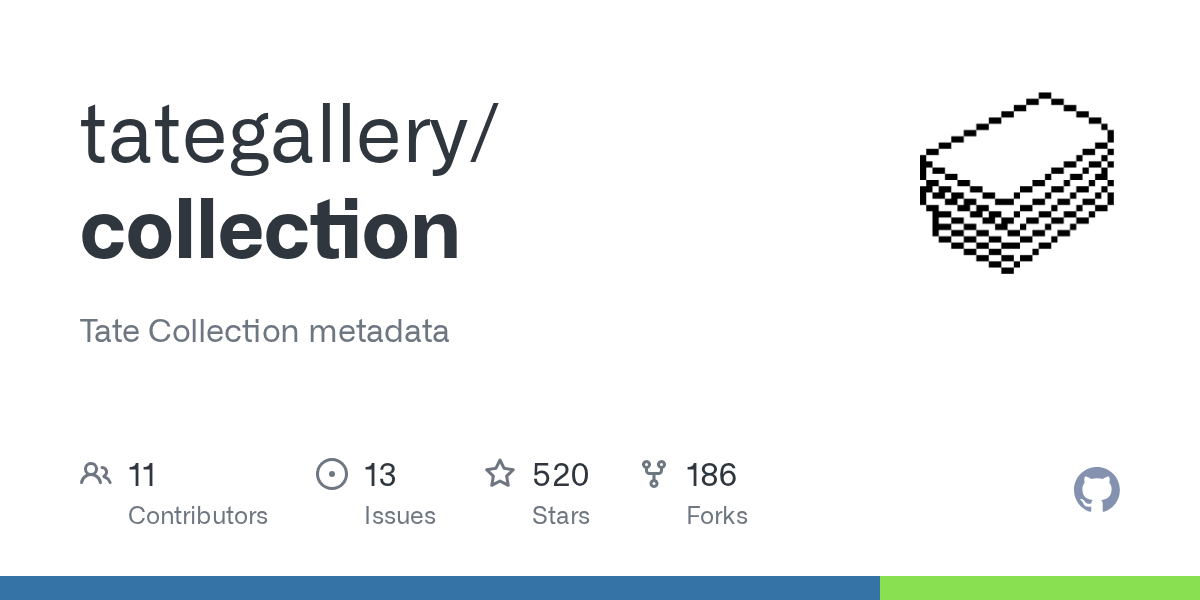 tategallery/
collection

Tate Collection metadata

11
Contributors

13
Issues

520
Stars

186
Forks