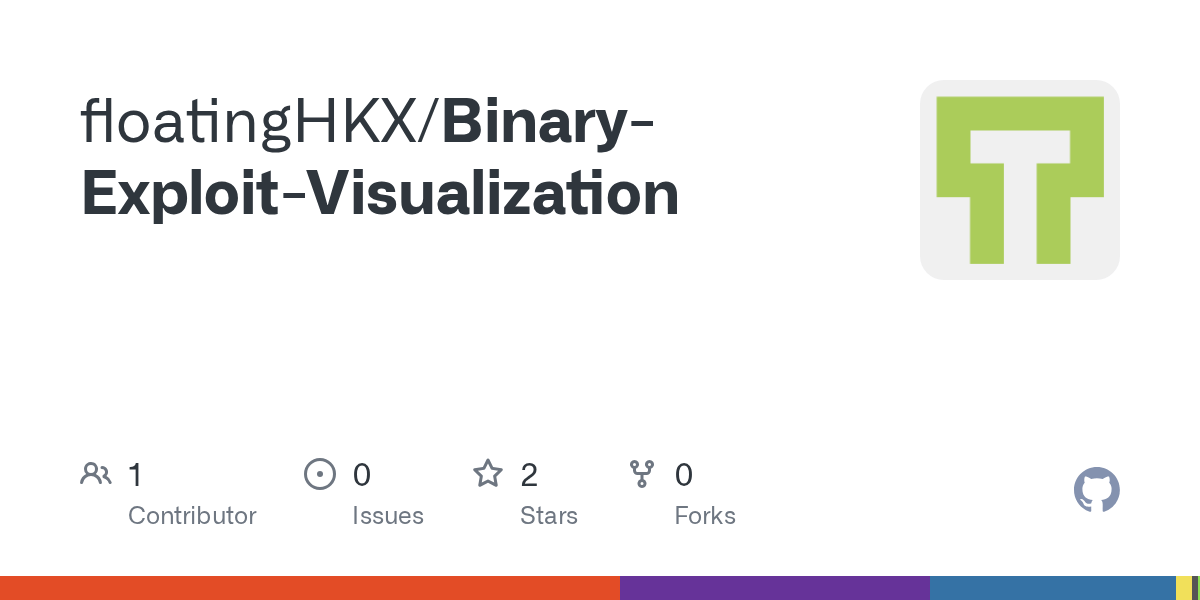 floatingHKX/Binary-Exploit-Visualization

1
Contributor

0
Issues

2
Stars

0
Forks