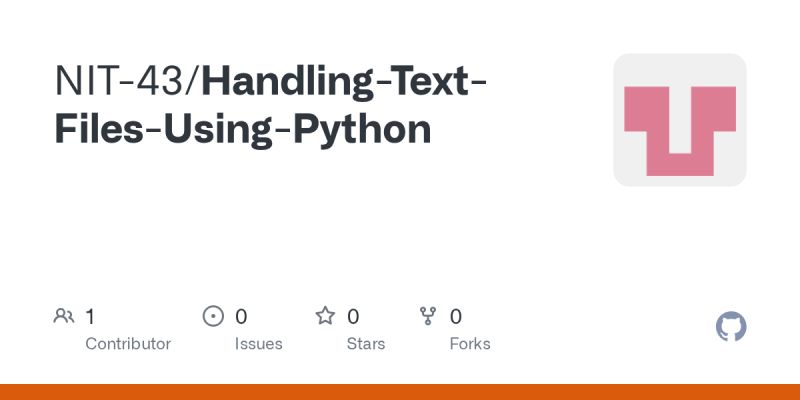 NIT-43/Handling-Text-Files-Using-Python

1
Contributor

0
Issues

0
Stars

0
Forks