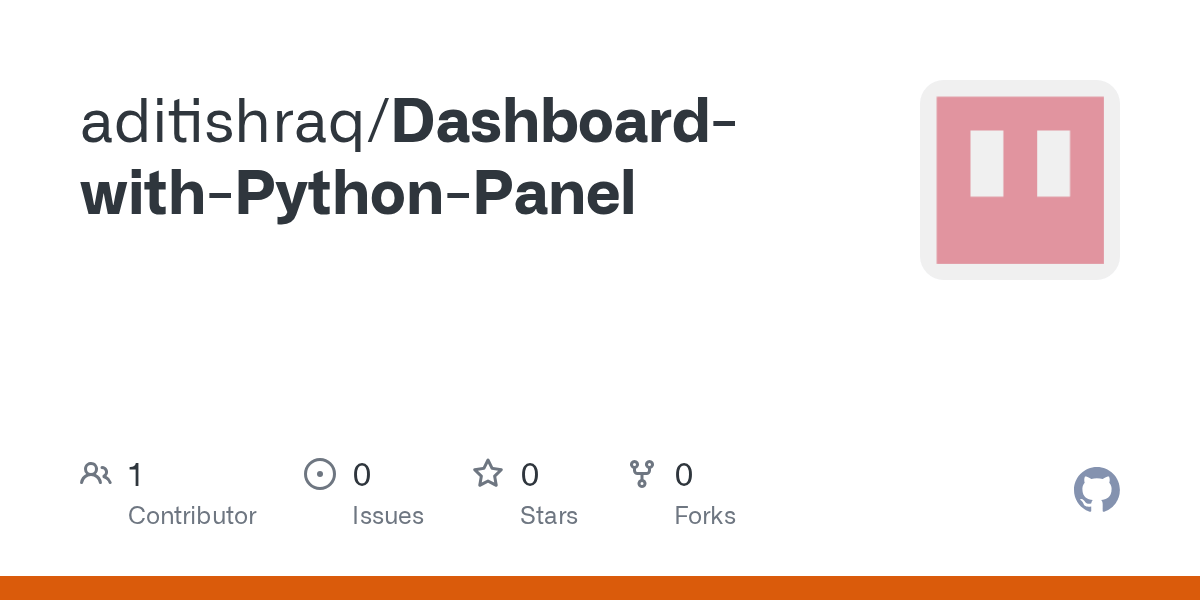 aditishraq/Dashboard-with-Python-Panel

1
Contributor

0
Issues

0
Stars

0
Forks