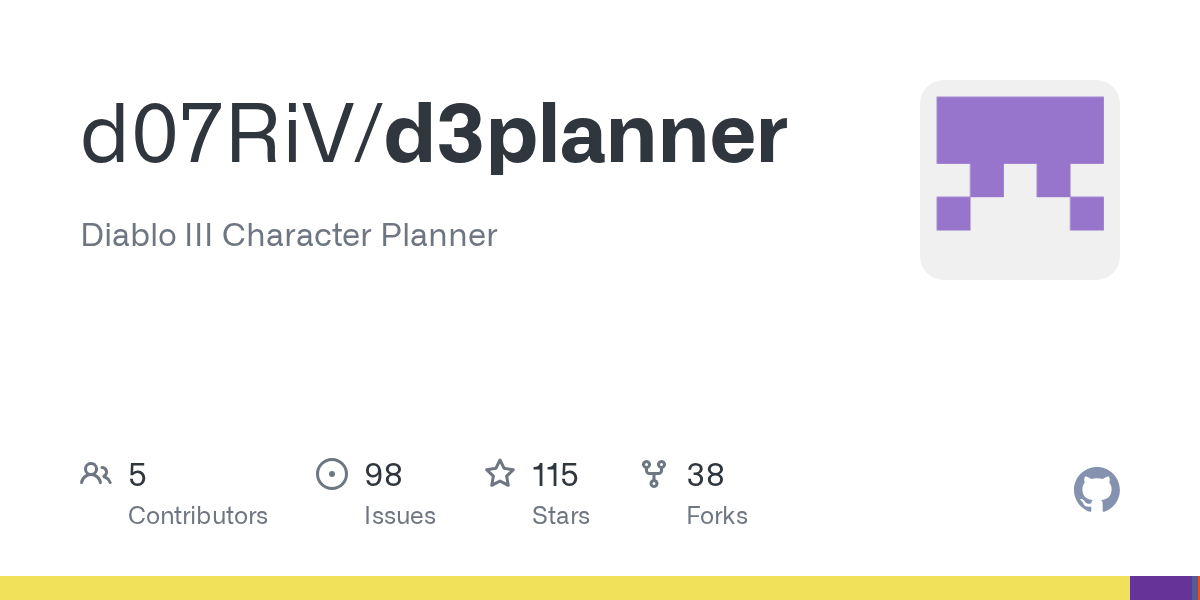 d07RiV/d3planner

Diablo III Character Planner

5
Contributors

98
Issues

115
Stars

38
Forks