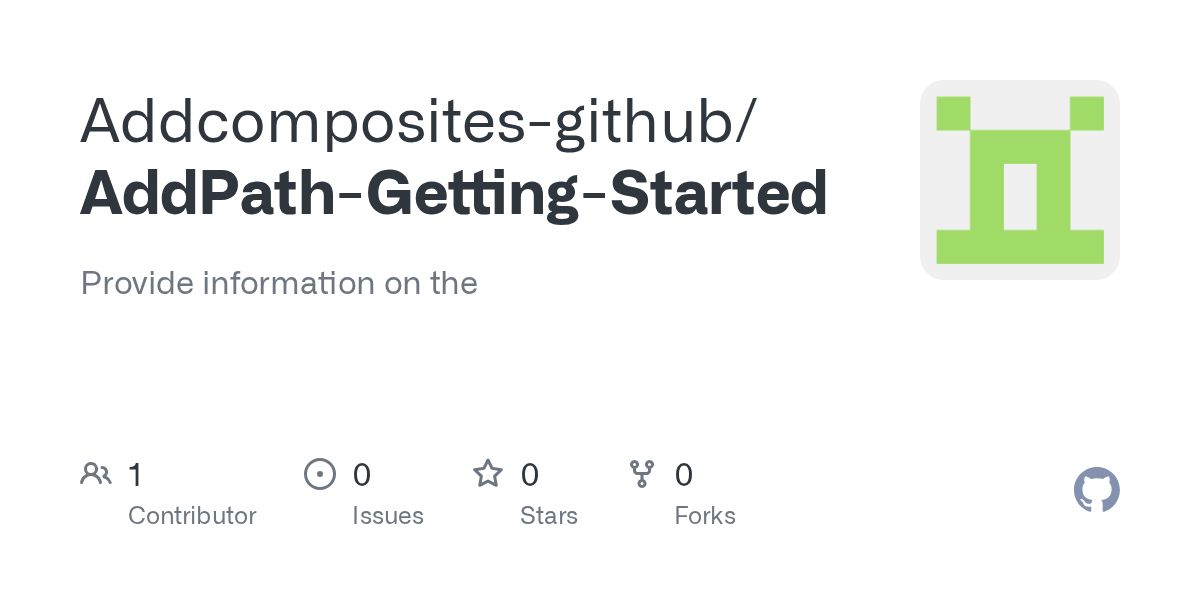 Addcomposites-github/
AddPath-Getting-Started

Provide information on the

1
Contributor

0
Issues

0
Stars

0
Forks