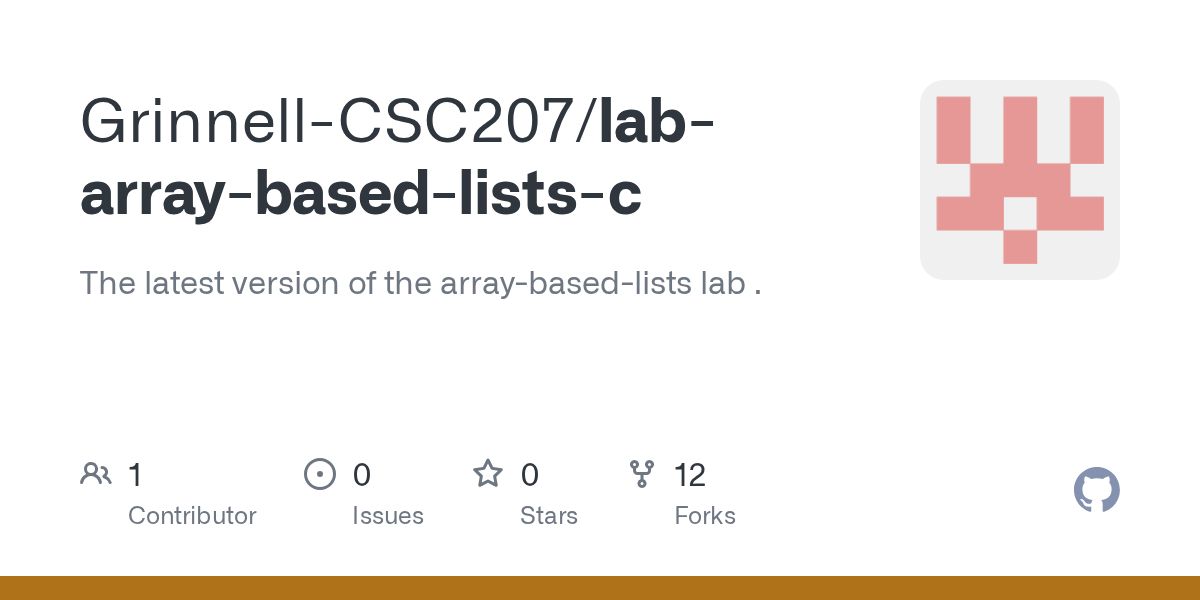 Grinnell-CSC207/lab-array-based-lists-c

The latest version of the array-based-lists lab .

1
Contributor

0
Issues

0
Stars

12
Forks