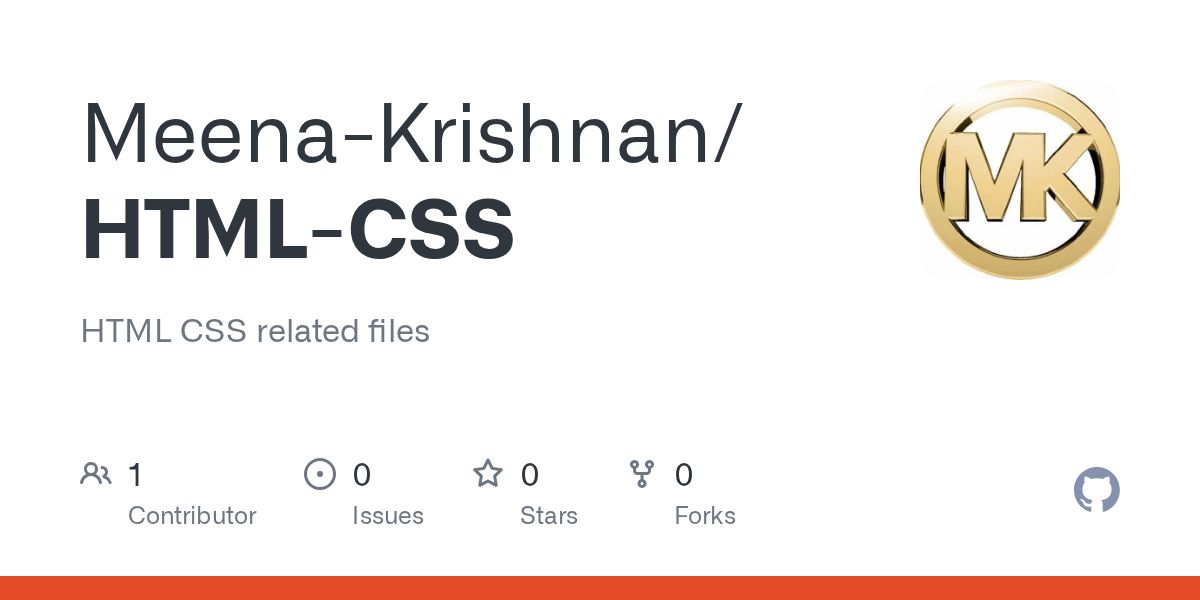 Meena-Krishnan/
HTML-CSS

MK

HTML CSS related files

1
Contributor

0
Issues

0
Stars

0
Forks