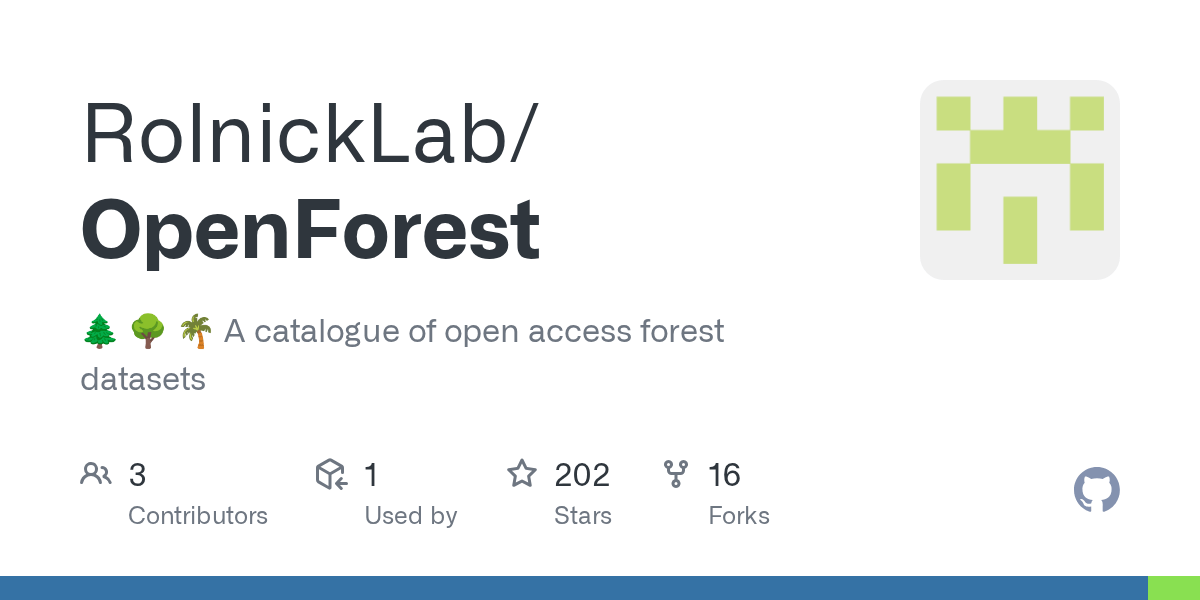 RolnickLab/
OpenForest

🌲 🌳 🌴 A catalogue of open access forest datasets

3
Contributors

1
Used by

202
Stars

16
Forks