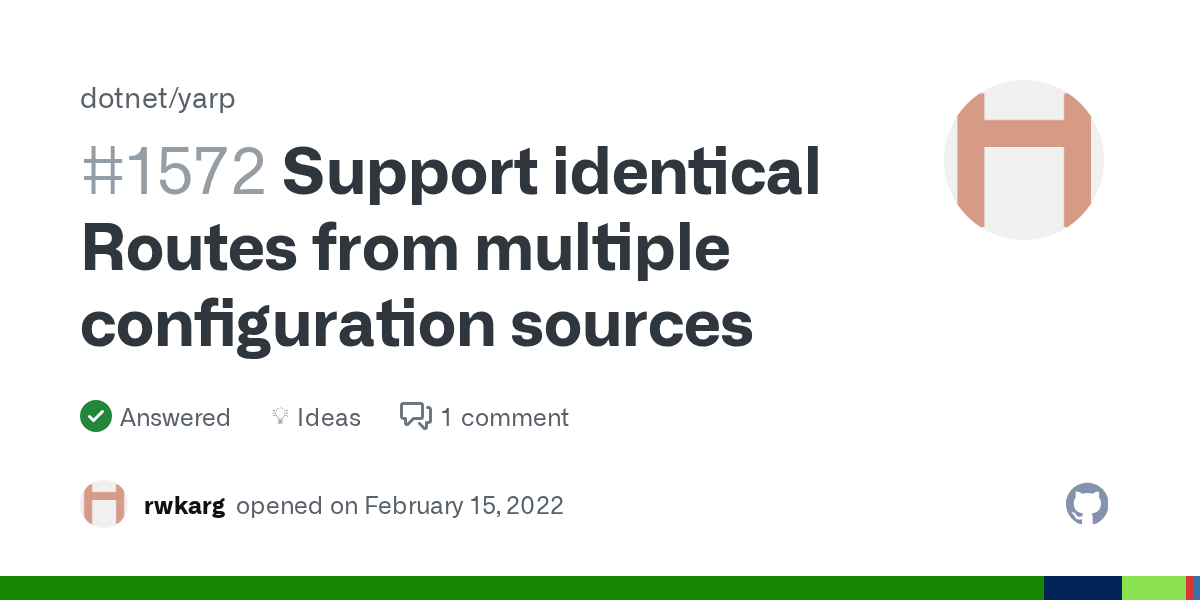 dotnet/yarp

#1572 Support identical Routes from multiple configuration sources

Answered Ideas 1 comment

rwkarg opened on February 15, 2022