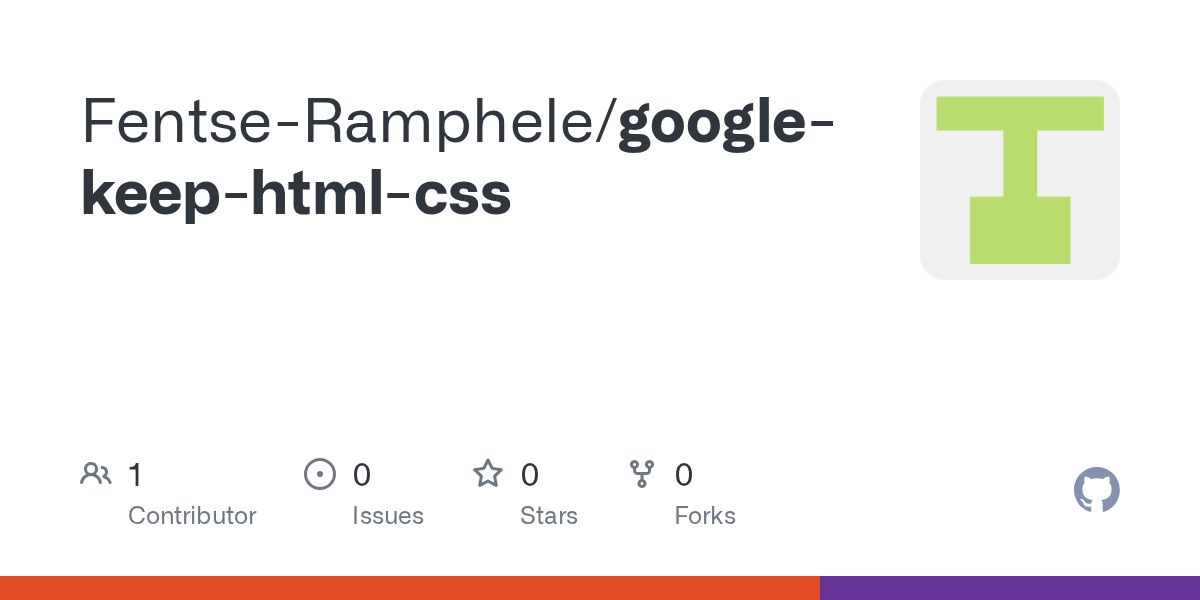 Fentse-Ramphele/google-keep-html-css

1
Contributor

0
Issues

0
Stars

0
Forks