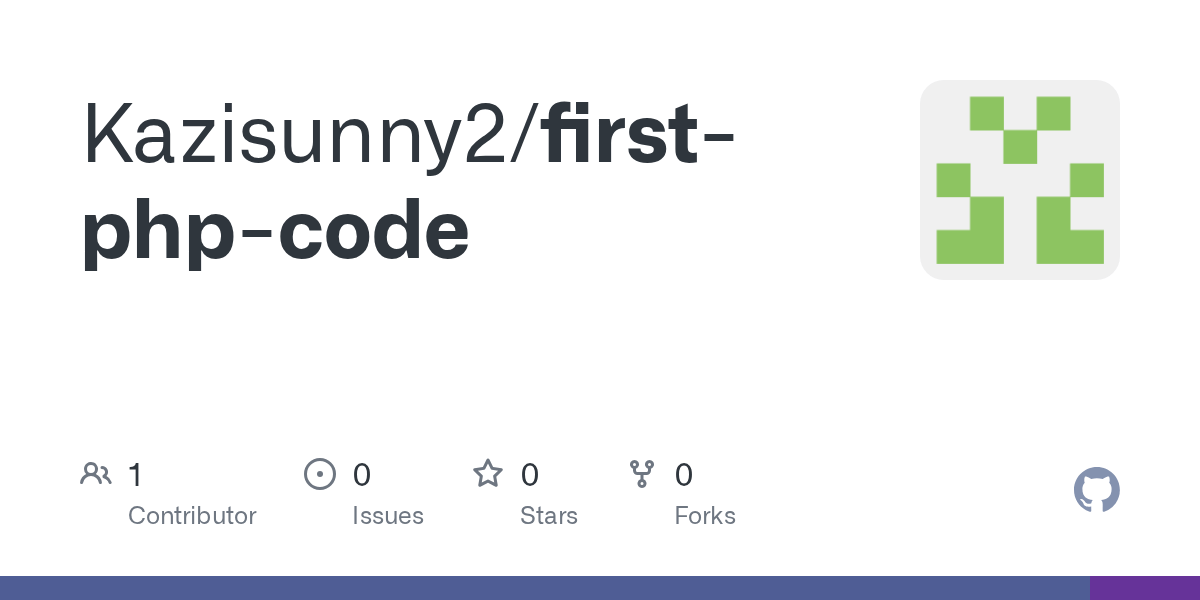 Kazisunny2/first-php-code

1
Contributor

0
Issues

0
Stars

0
Forks