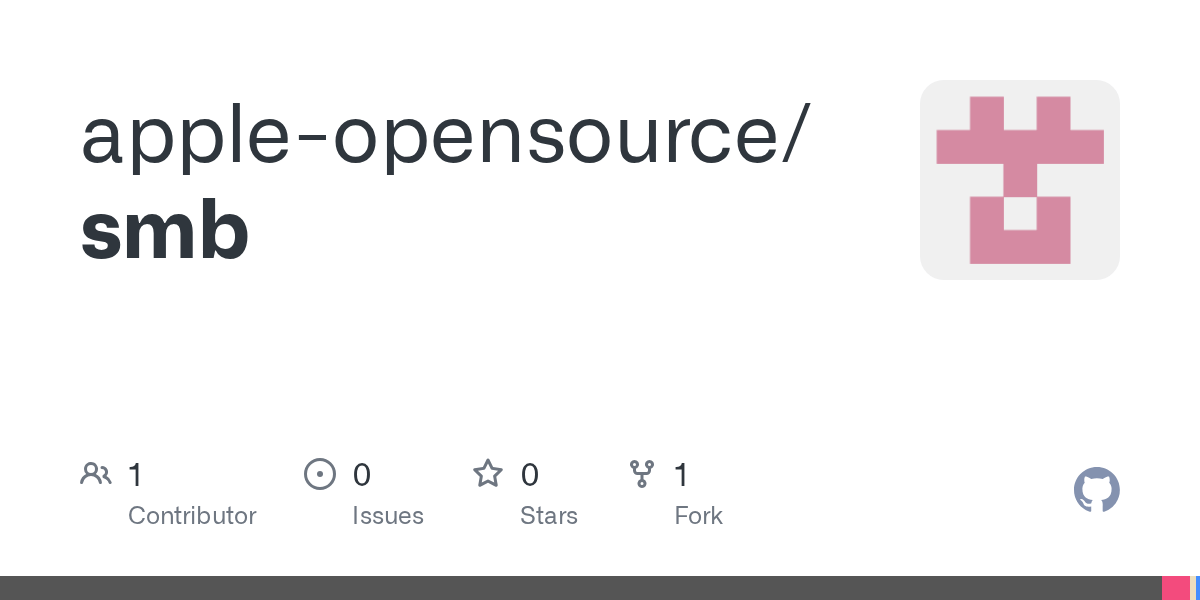 apple-opensource/
smb

1
Contributor

0
Issues

0
Stars

1
Fork