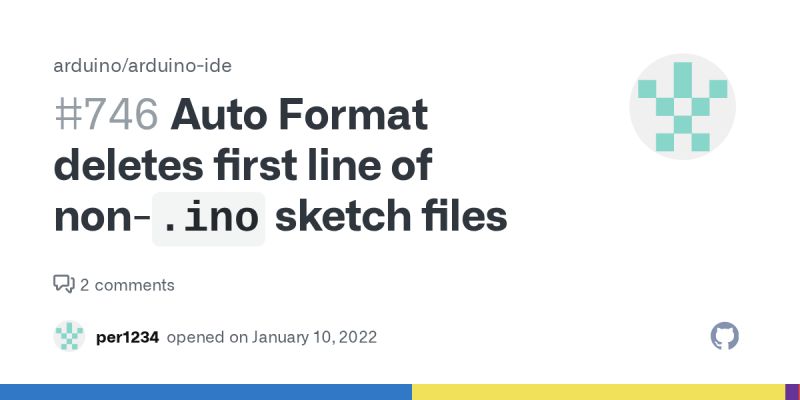 arduino/arduino-ide

#746 Auto Format deletes first line of non-.ino sketch files

2 comments

per1234 opened on January 10, 2022