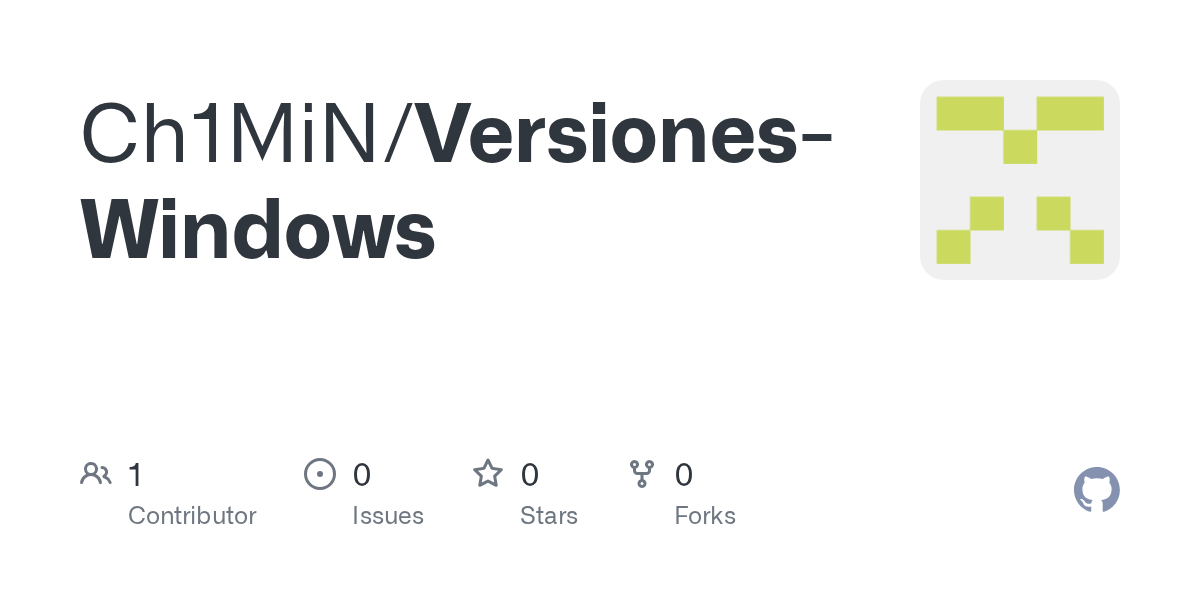 Ch1MiN/Versiones-Windows

1
Contributor

0
Issues

0
Stars

0
Forks