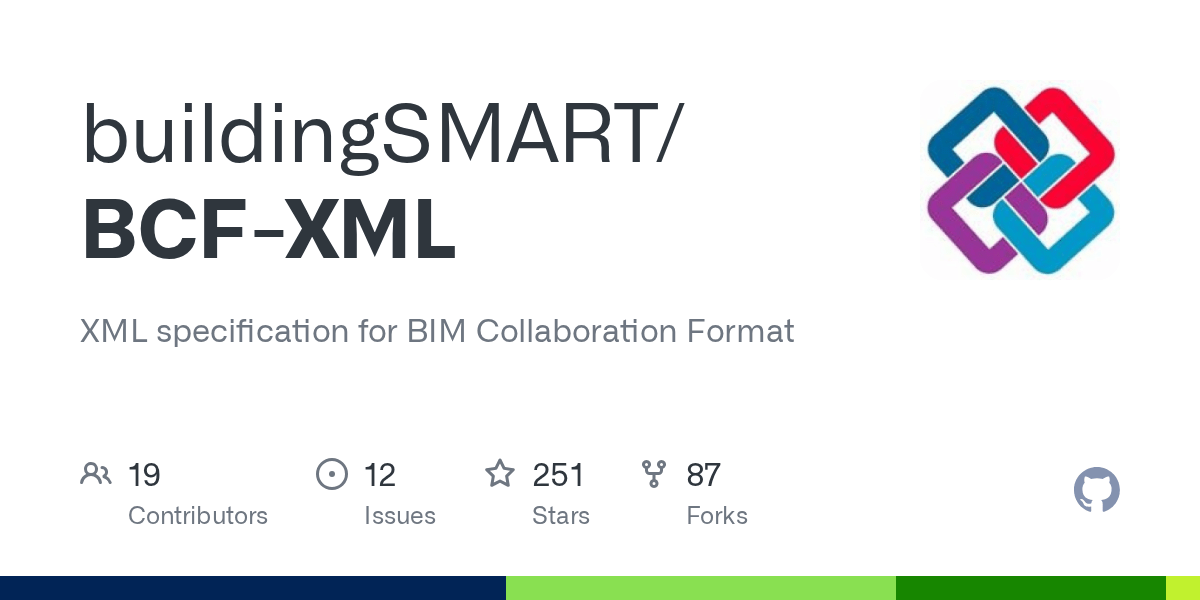 buildingSMART/
BCF-XML

XML specification for BIM Collaboration Format

19
Contributors

12
Issues

251
Stars

87
Forks