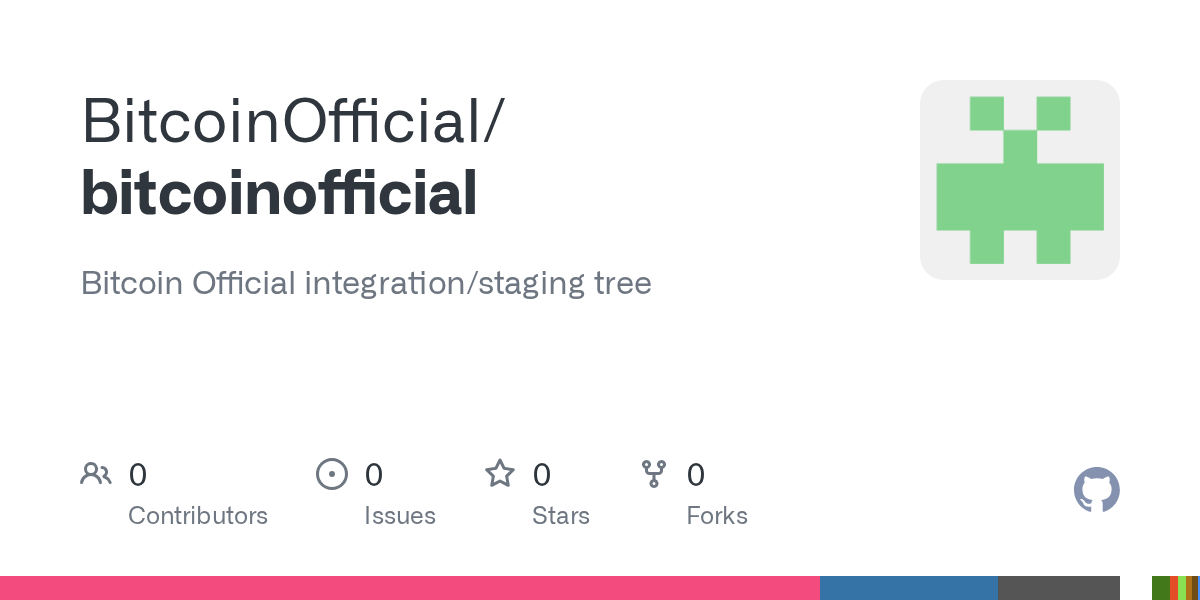 BitcoinOfficial/
bitcoinofficial

Bitcoin Official integration/staging tree

0
Contributors

0
Issues

0
Stars

0
Forks