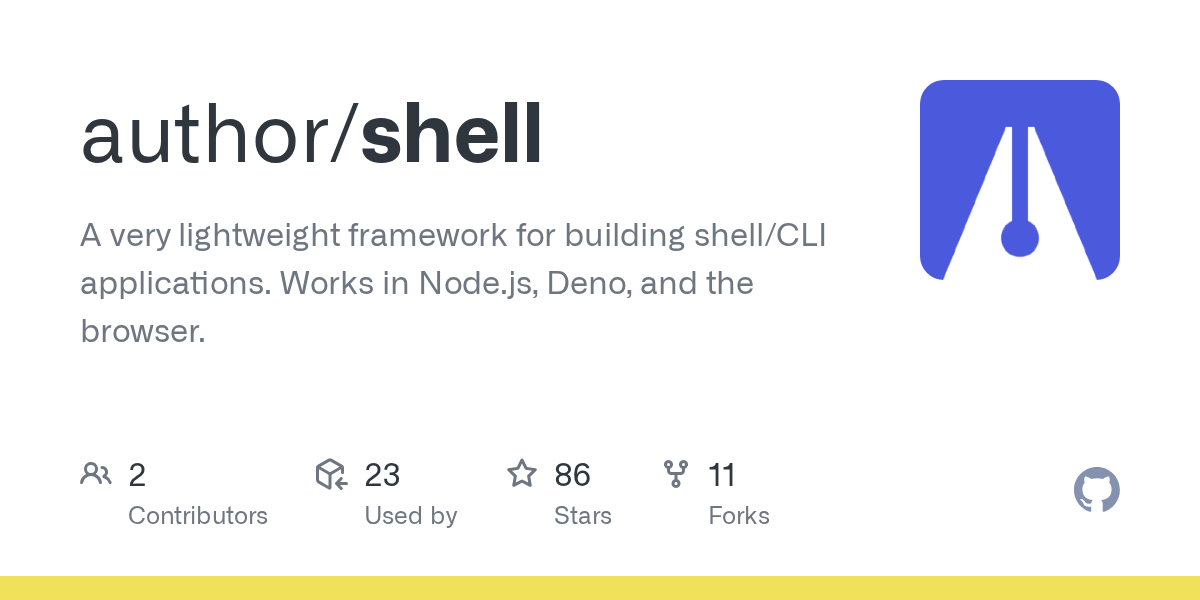 author/shell

A very lightweight framework for building shell/CLI applications. Works in Node.js, Deno, and the browser.

2
Contributors

23
Used by

86
Stars

11
Forks