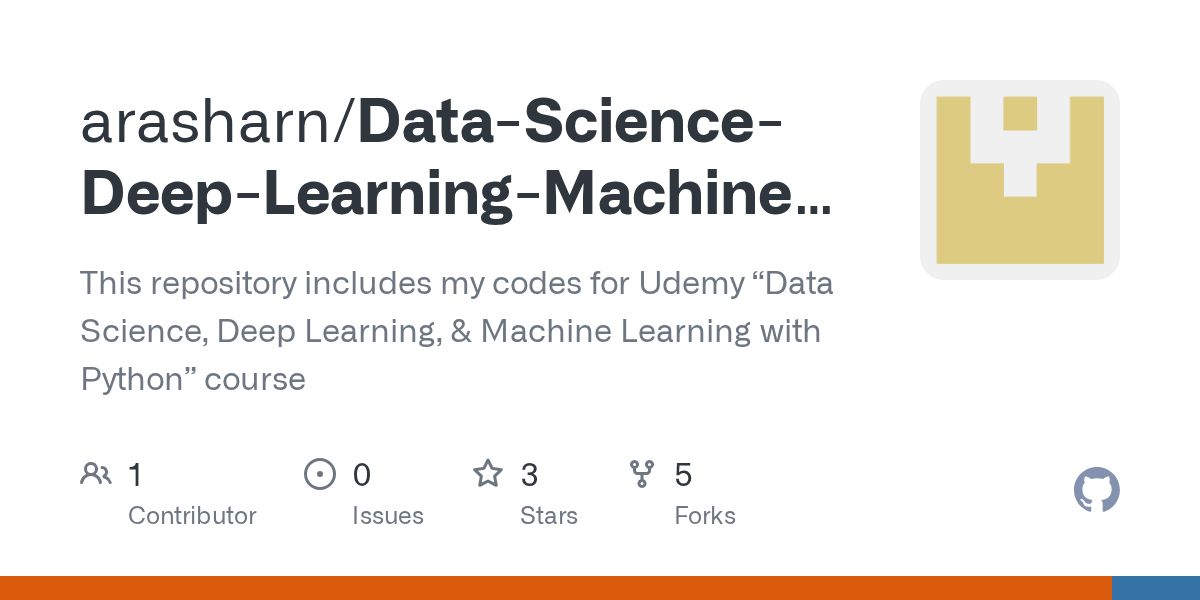 arasharn/Data-Science-Deep-Learning-Machine…

This repository includes my codes for Udemy "Data Science, Deep Learning, & Machine Learning with Python" course

1
Contributor

0
Issues

3
Stars

5
Forks