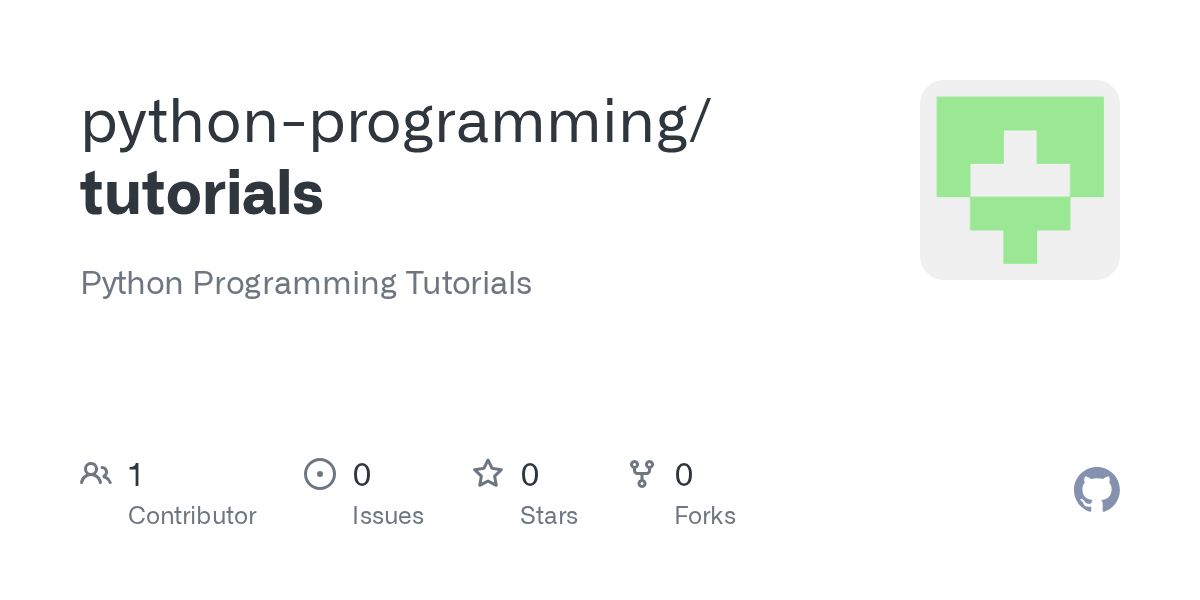 python-programming/
tutorials

Python Programming Tutorials

1
Contributor

0
Issues

0
Stars

0
Forks