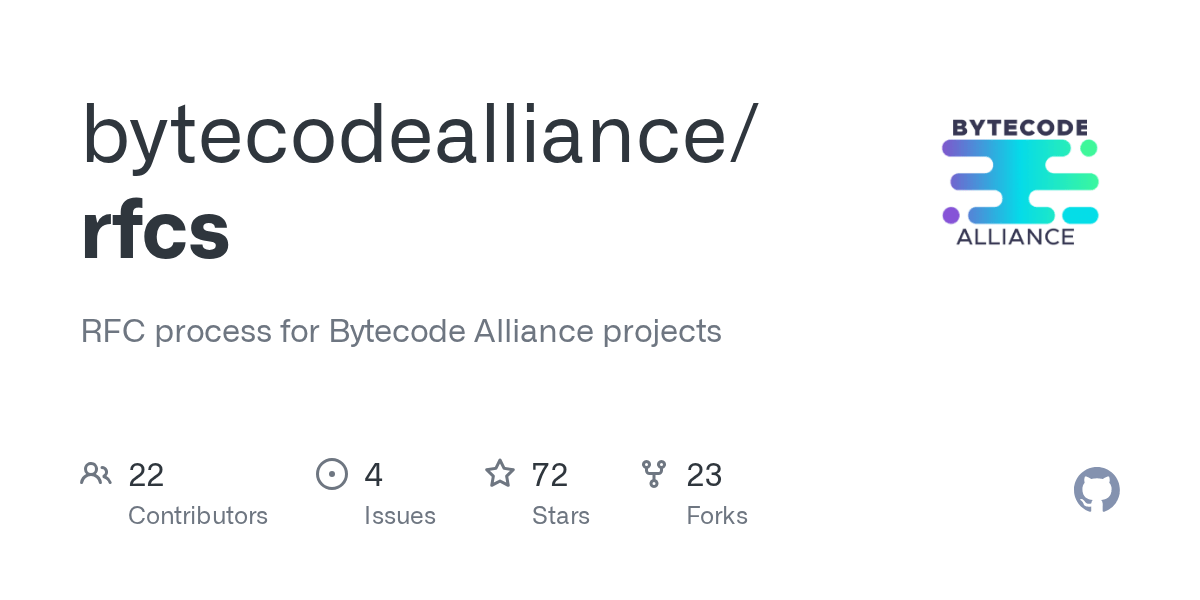 bytecodealliance/
rfcs

BYTECODE
ALLIANCE

RFC process for Bytecode Alliance projects

22
Contributors

4
Issues

72
Stars

23
Forks