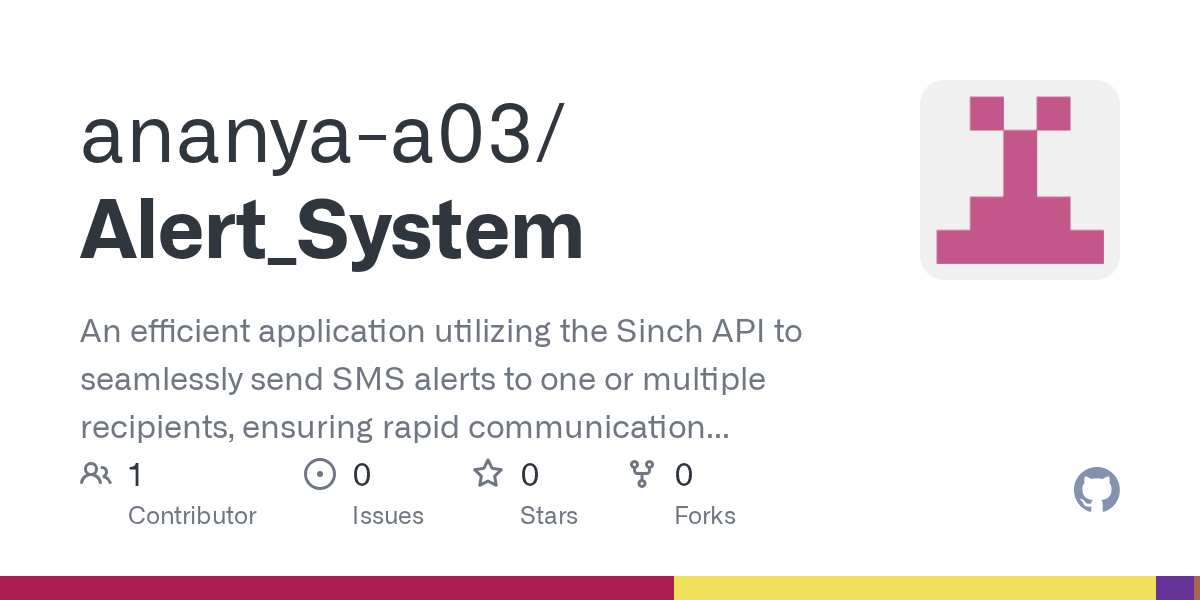 ananya-a03/
Alert_System

An efficient application utilizing the Sinch API to seamlessly send SMS alerts to one or multiple recipients, ensuring rapid communication...

1
Contributor

0
Issues

0
Stars

0
Forks