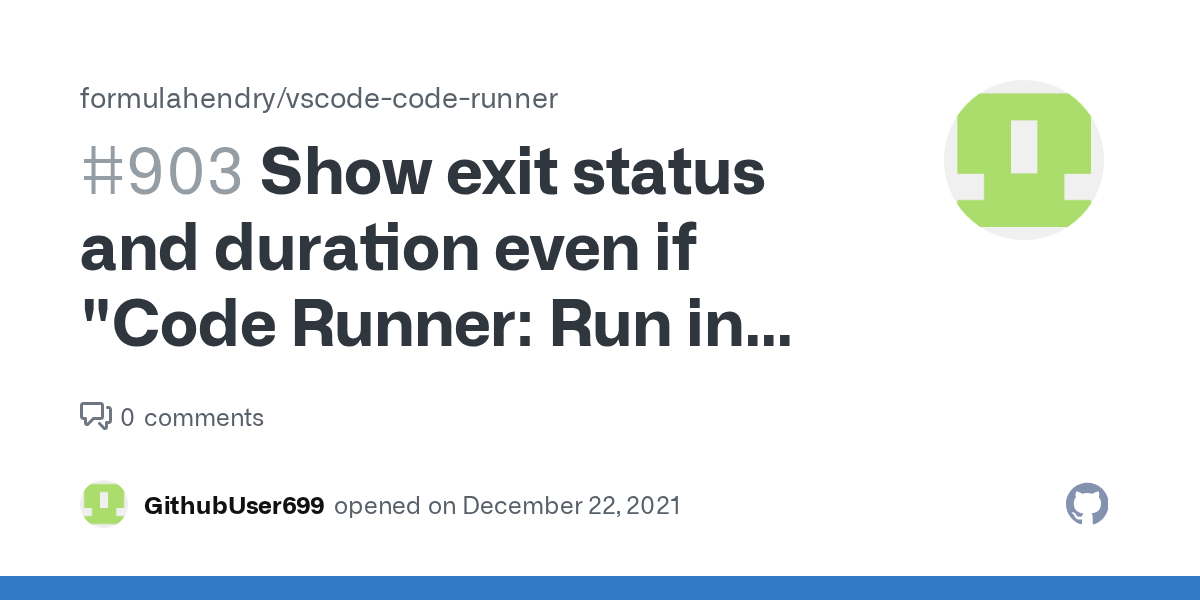 formulahendry/vscode-code-runner

#903 Show exit status and duration even if "Code Runner: Run in...

0 comments

GithubUser699 opened on December 22, 2021