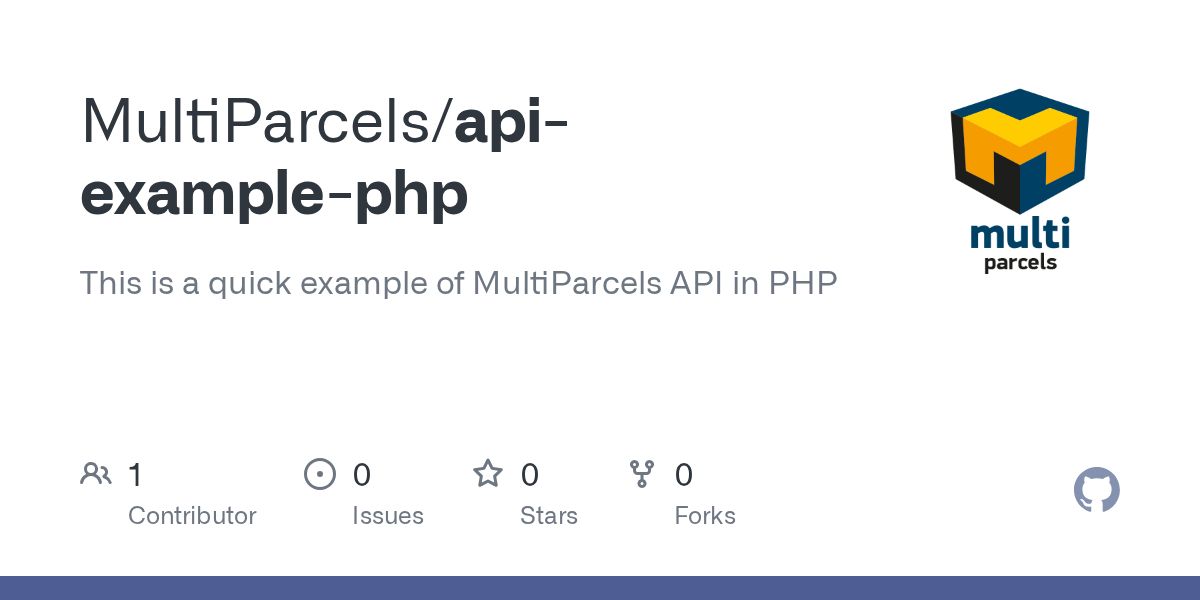 MultiParcels/api-example-php

This is a quick example of MultiParcels API in PHP

multi
parcels

1
Contributor

0
Issues

0
Stars

0
Forks