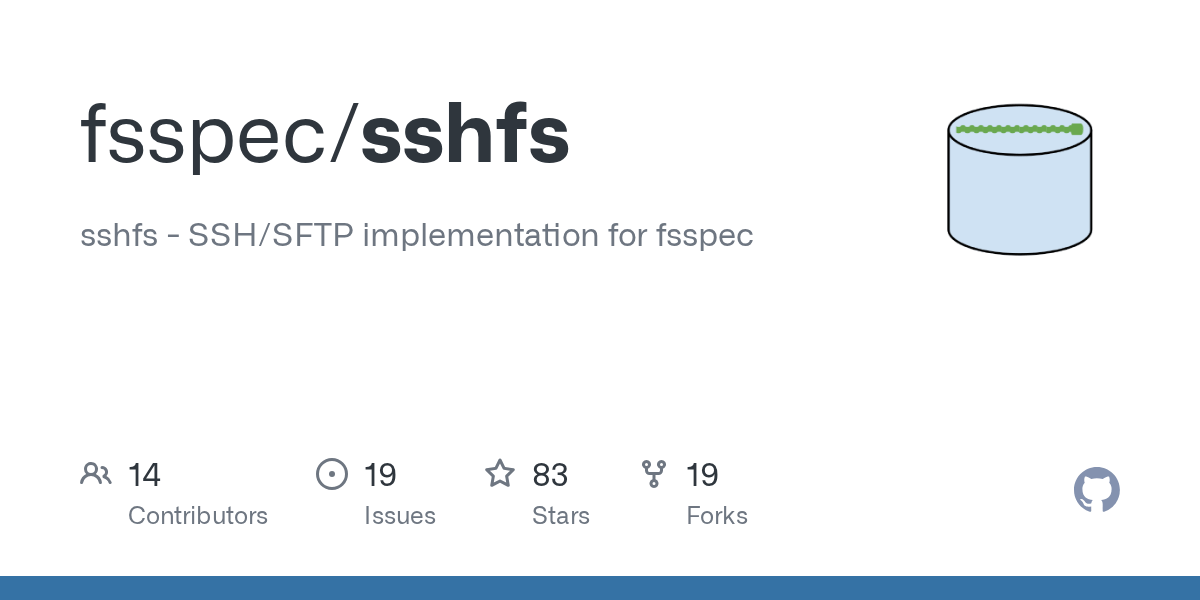 fsspec/sshfs

sshfs - SSH/SFTP implementation for fsspec

14
Contributors

19
Issues

83
Stars

19
Forks