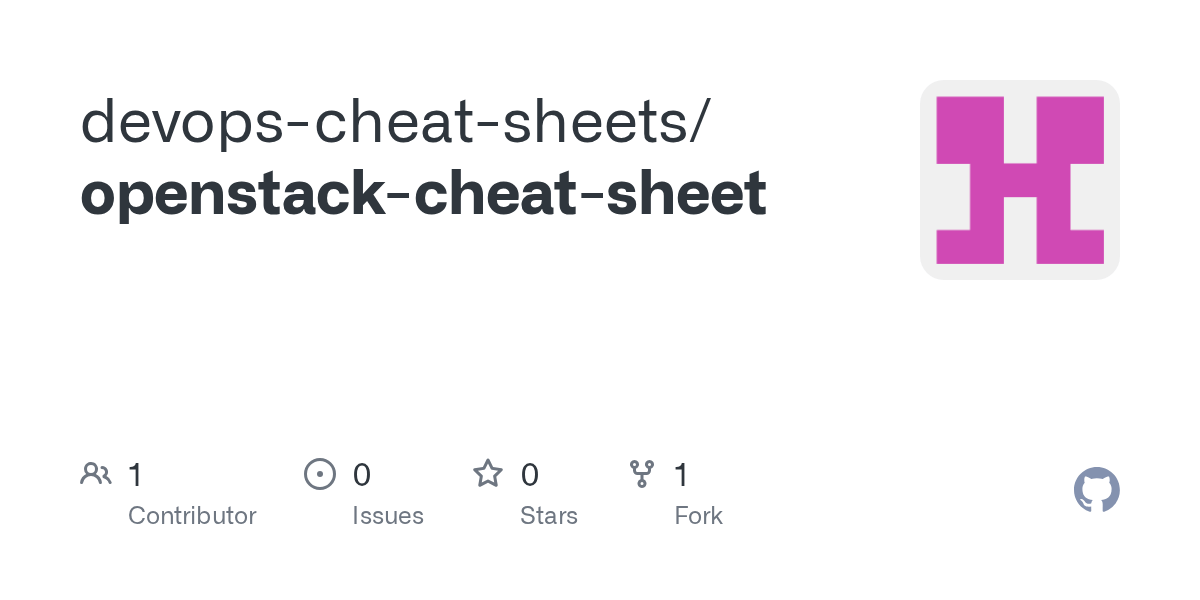 devops-cheat-sheets/
openstack-cheat-sheet

1
Contributor

0
Issues

0
Stars

1
Fork