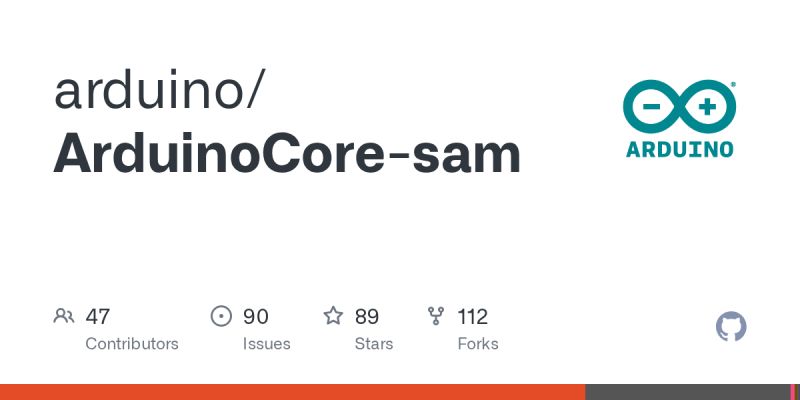 arduino/
ArduinoCore-sam

ARDUINO

47
Contributors

90
Issues

89
Stars

112
Forks