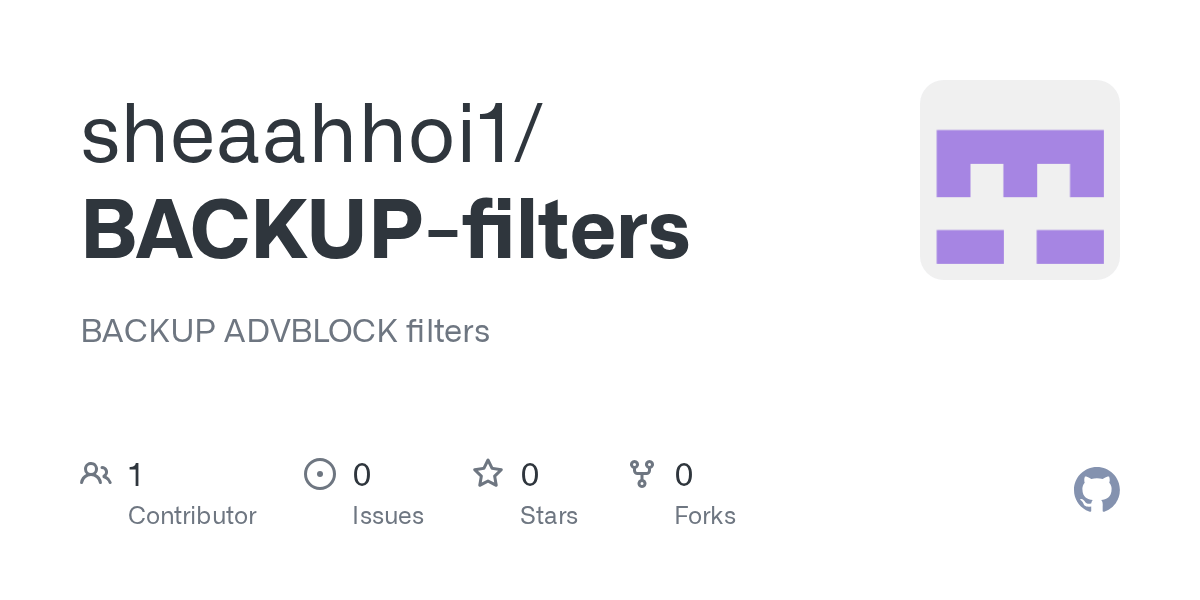 sheaahhoi1/
BACKUP-filters

BACKUP ADVBLOCK filters

1
Contributor

0
Issues

0
Stars

0
Forks