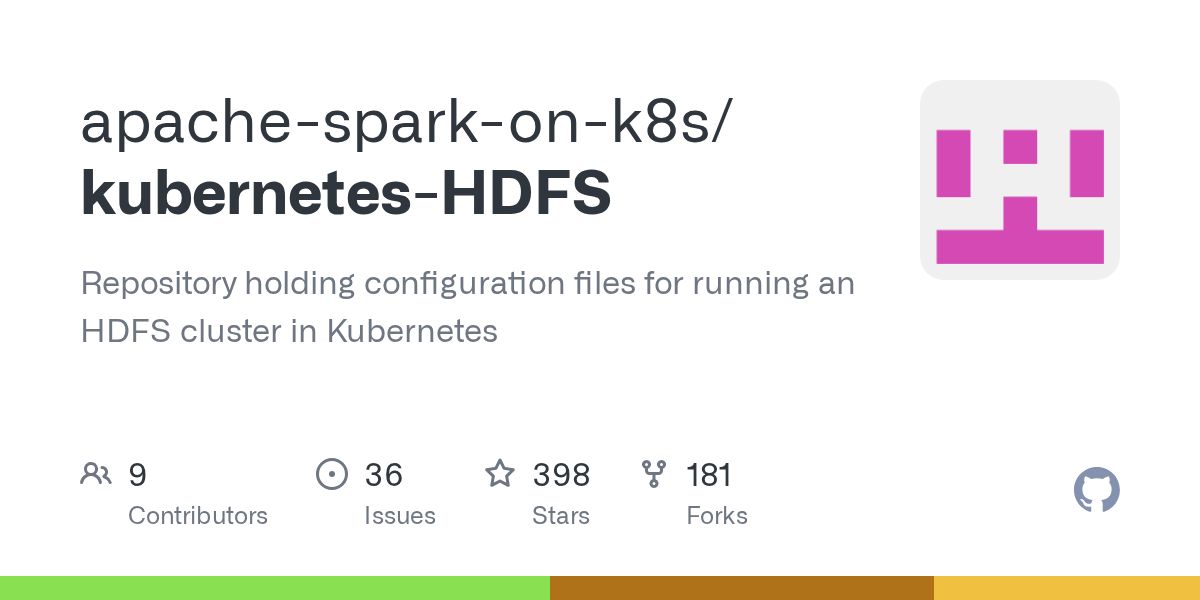 apache-spark-on-k8s/
kubernetes-HDFS

Repository holding configuration files for running an HDFS cluster in Kubernetes

9
Contributors

36
Issues

398
Stars

181
Forks