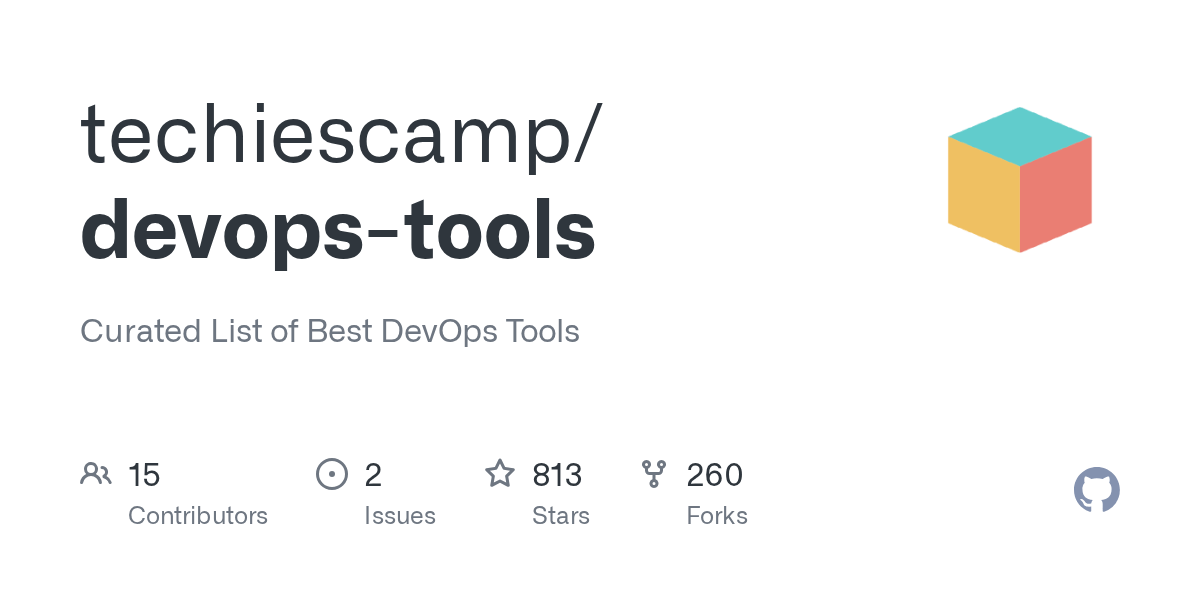 techiescamp/
devops-tools

Curated List of Best DevOps Tools

15
Contributors

2
Issues

813
Stars

260
Forks